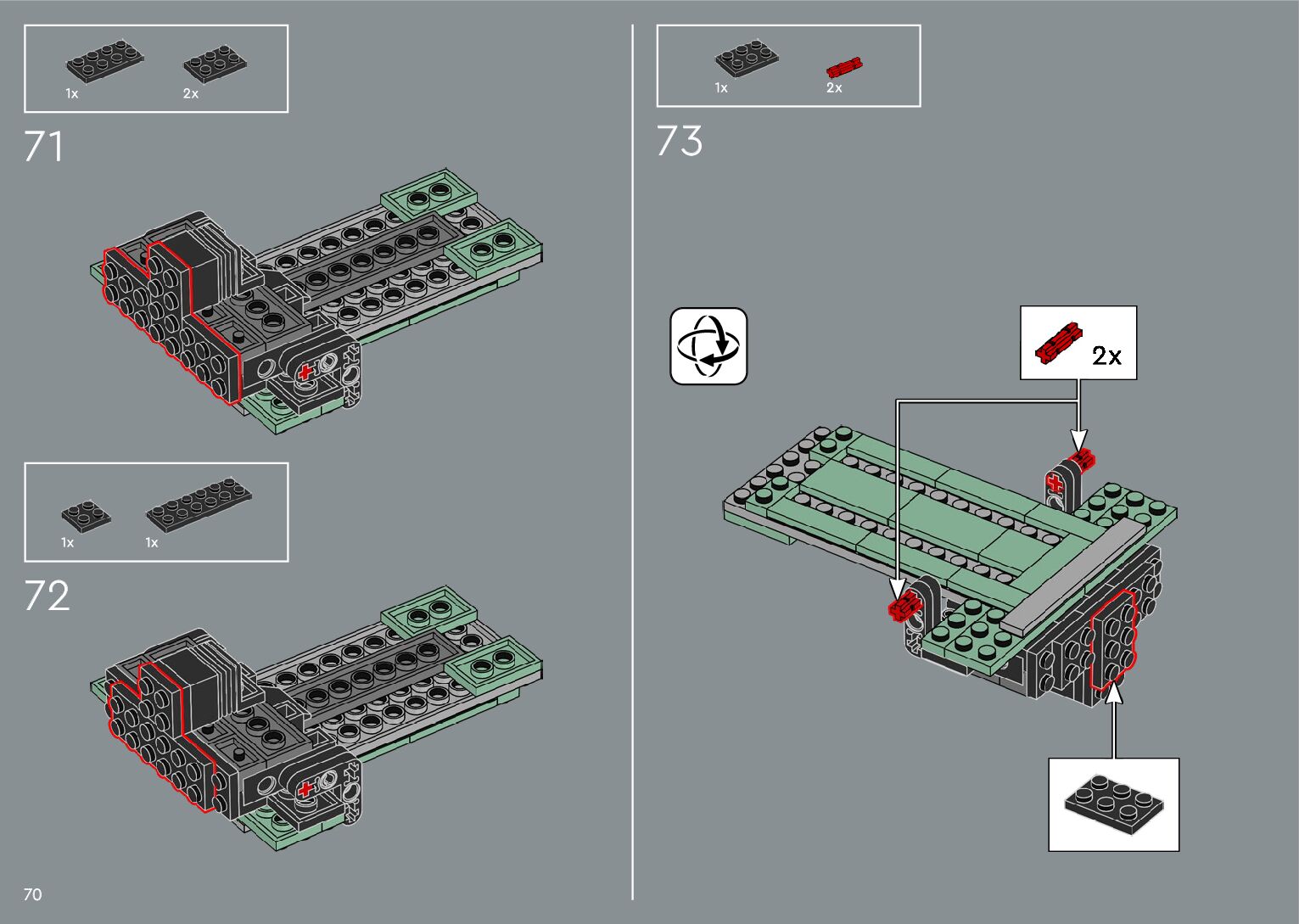 1x 2x

71

1x 1x

72

70

1x 2x

73

2x