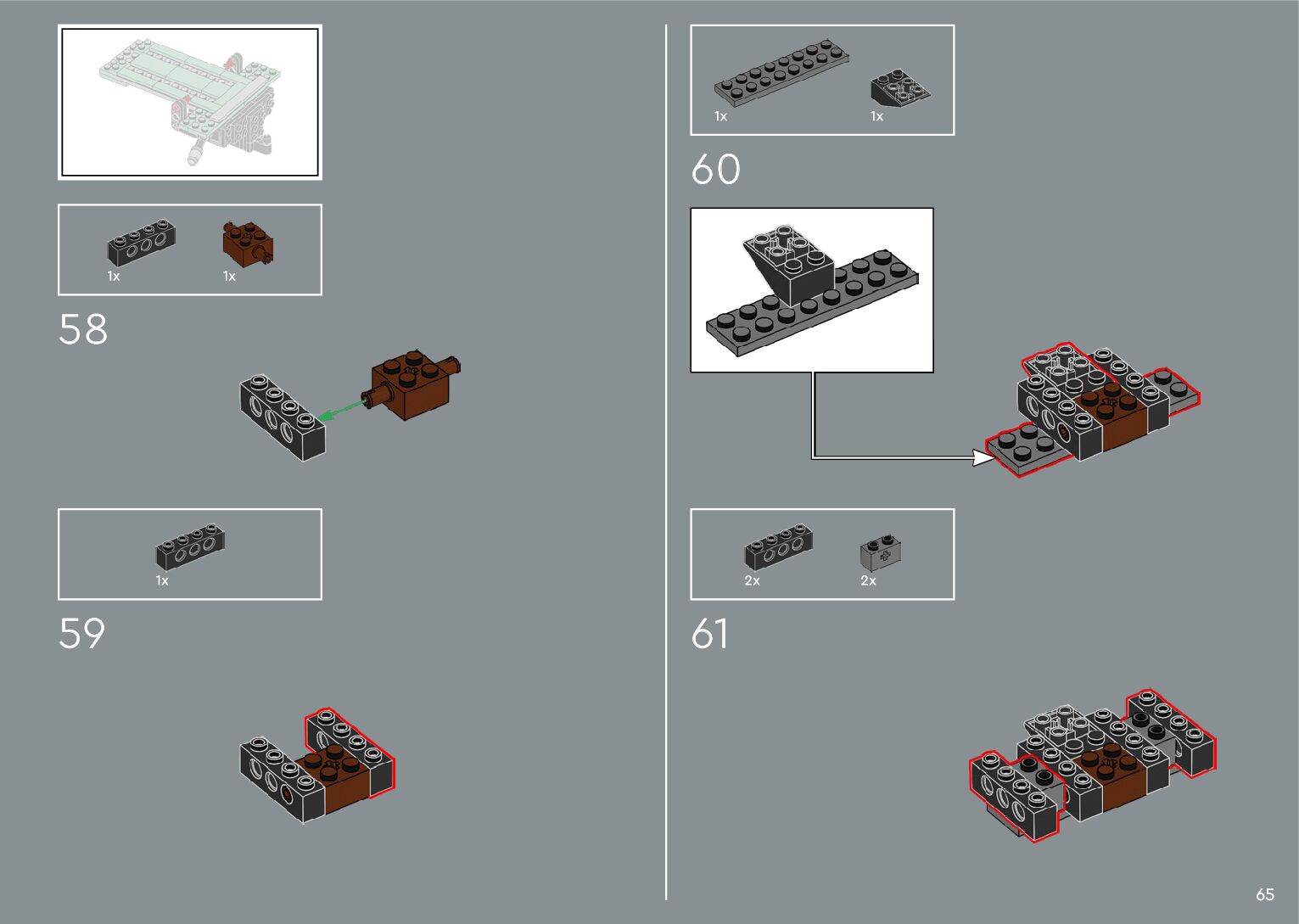 1x

1x

58

1x

59

1x

1x

60

2x

2x

61

65