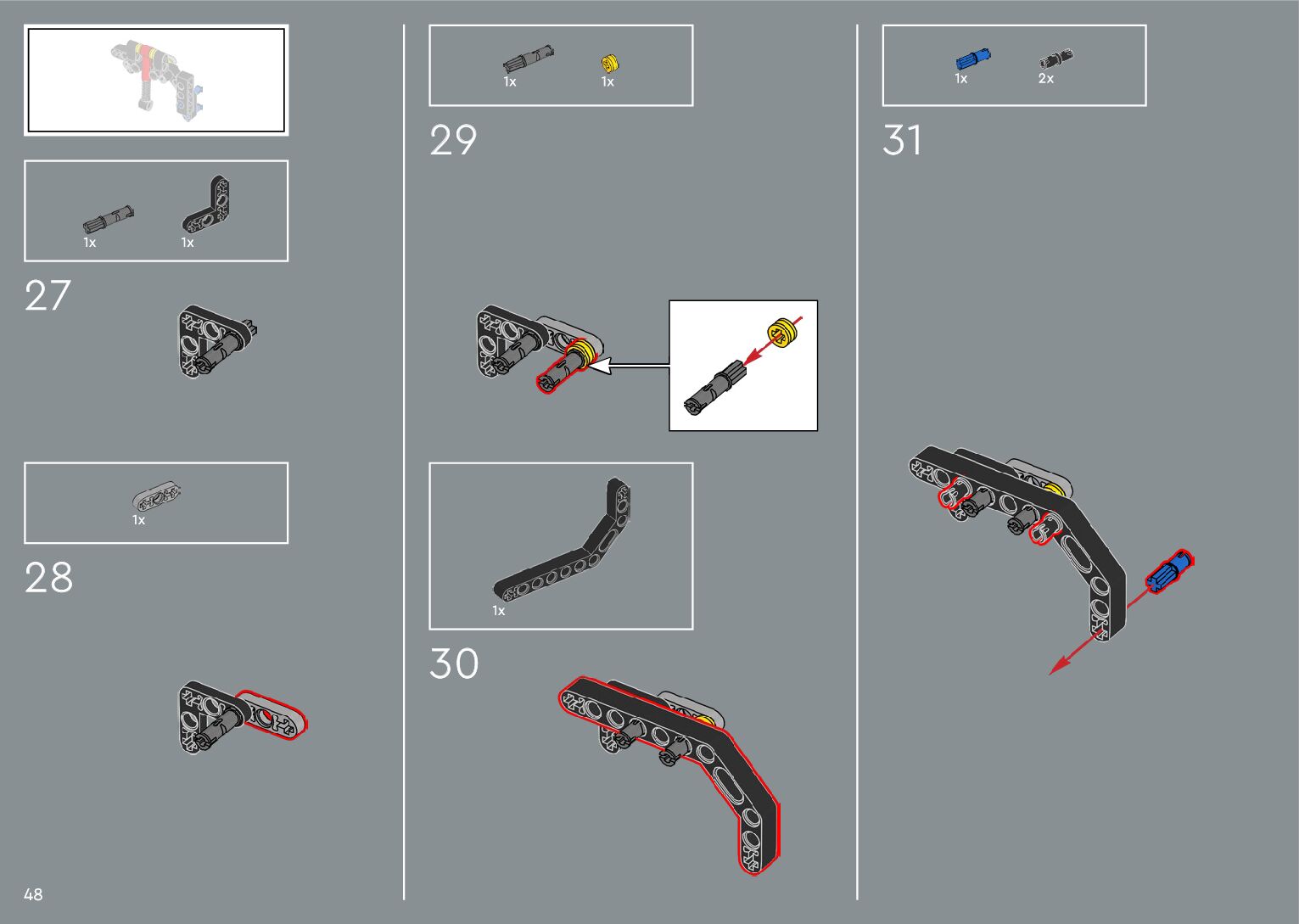 1x 1x

27

1x

28

1x 1x

29

1x

30

1x 2x

31

48