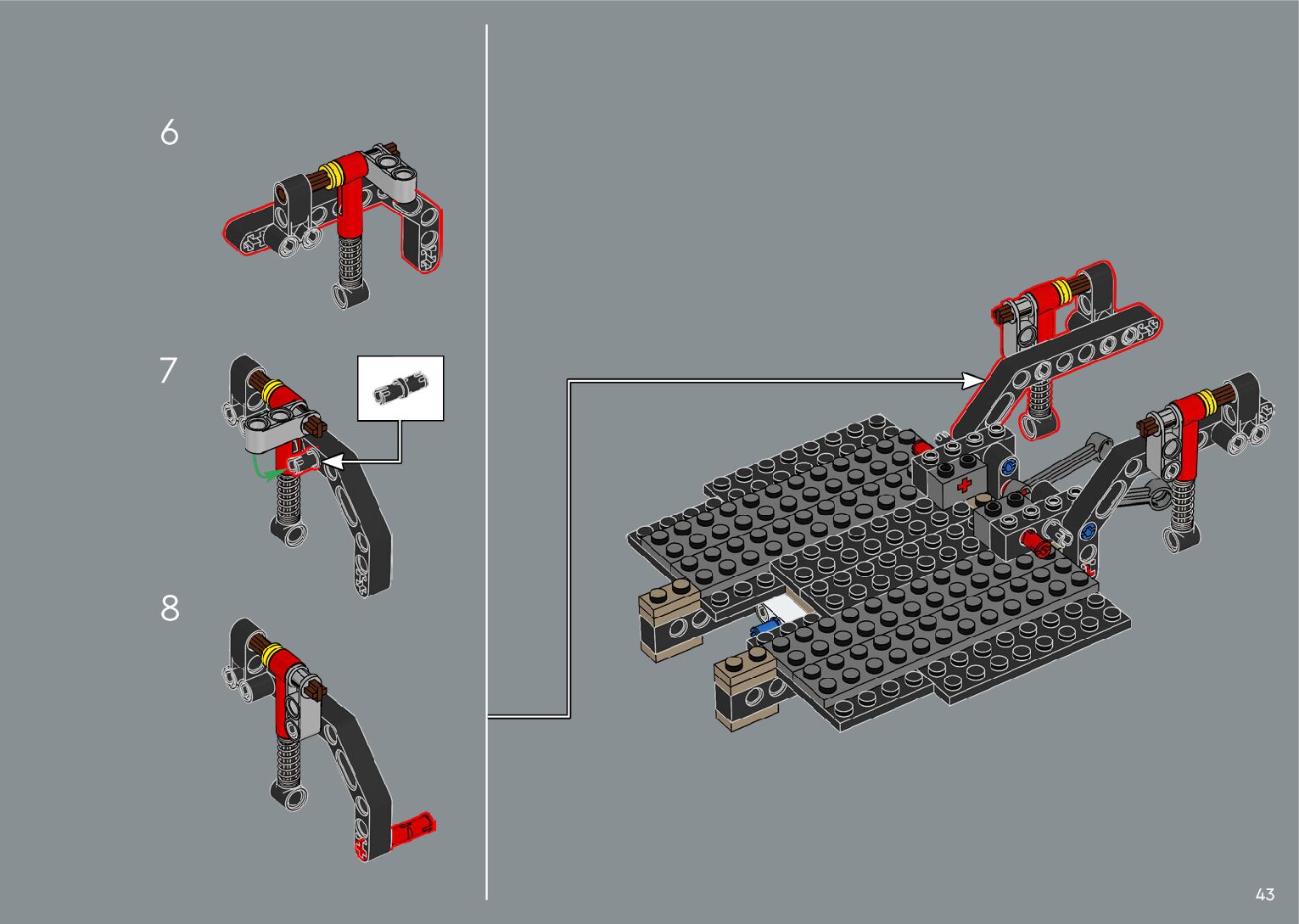 6

7

8

43