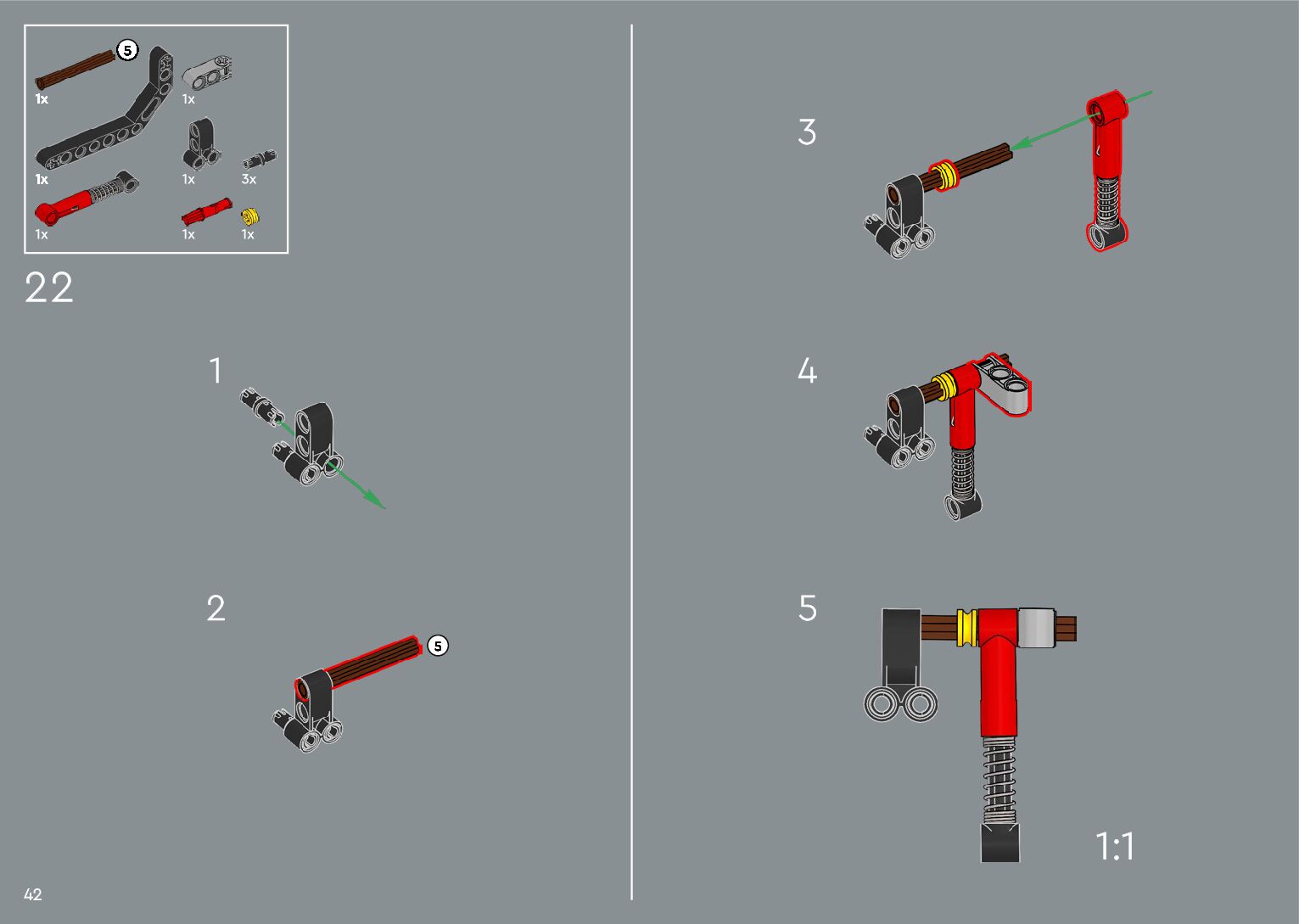 5
1x
1x
1x
1x
3x
1x
1x
1x

22

1

2

5

3

4

5

1:1

42