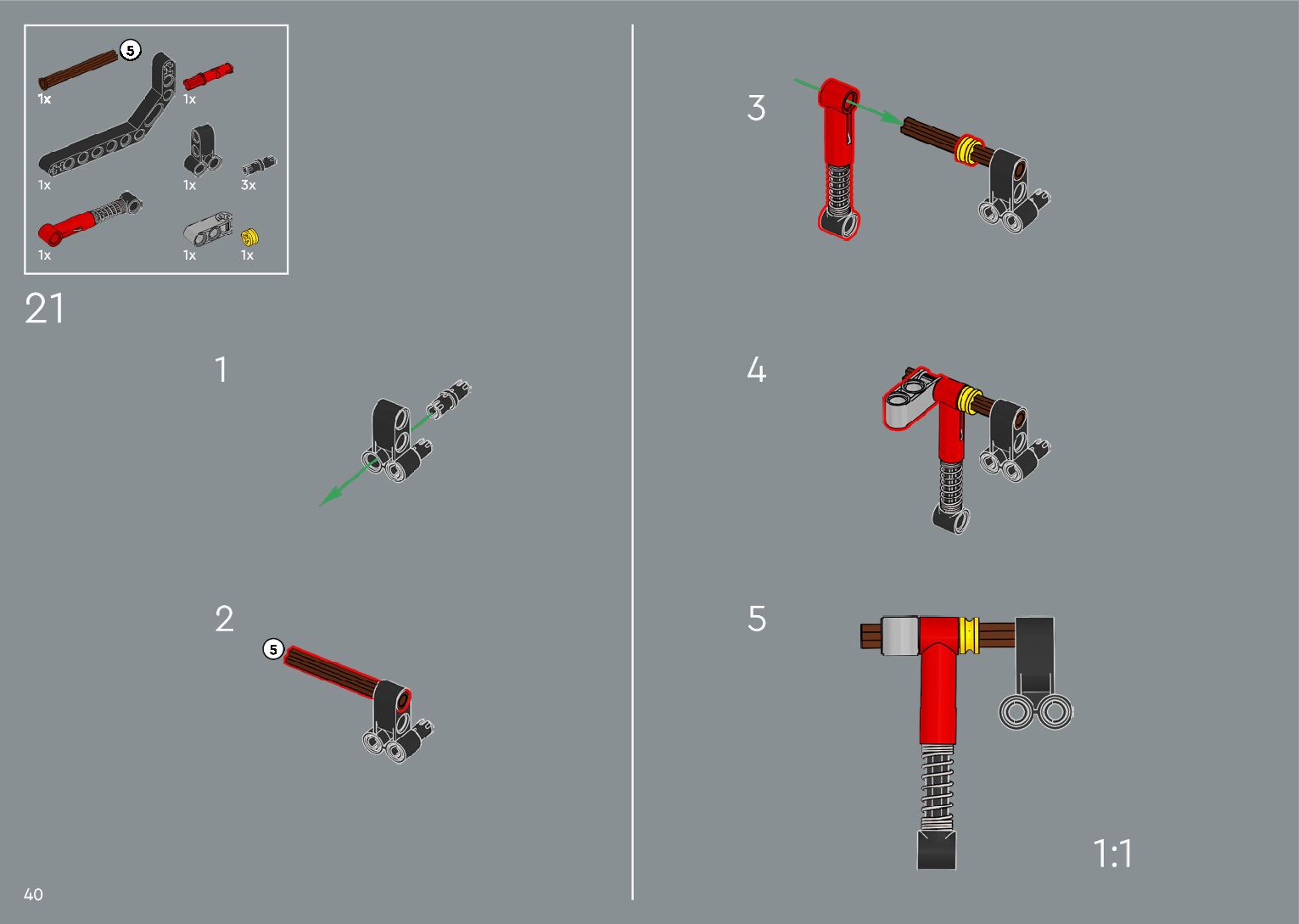 5
1x
1x
1x
1x
3x
1x
1x
1x

21

1

2

5

3

4

5

1:1

40