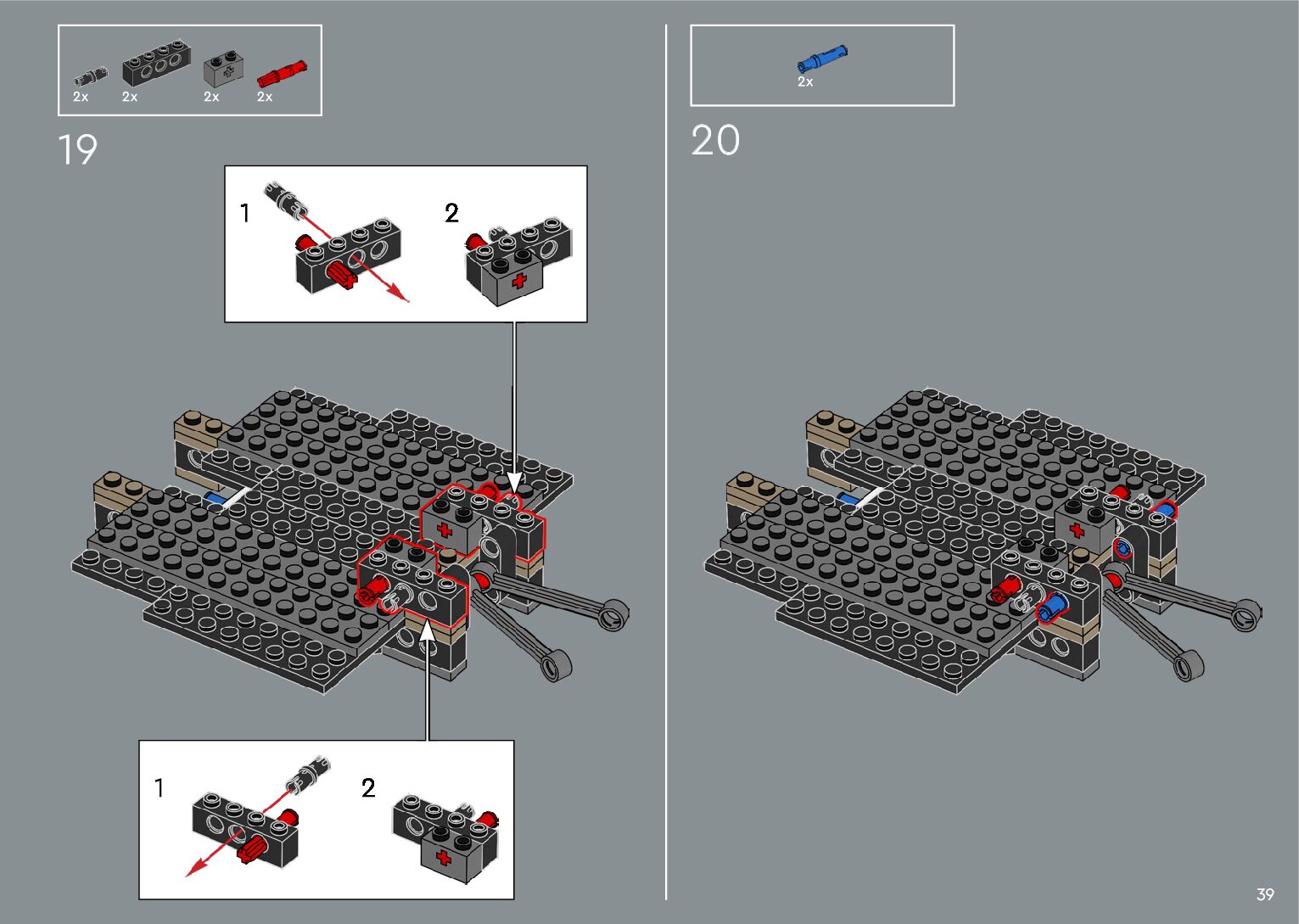 2x 2x 2x 2x

19

1

2

1

2

2x

20

39