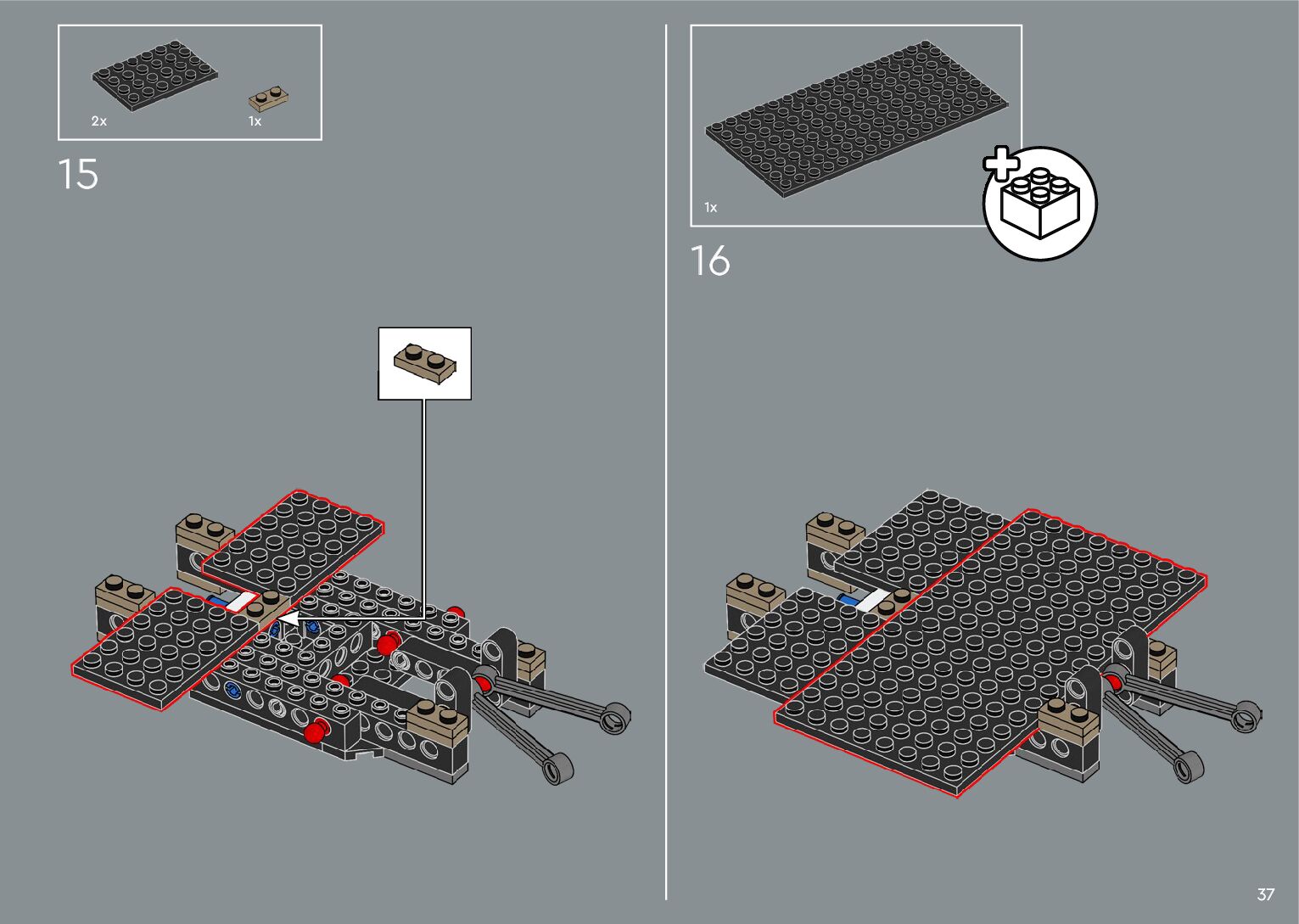 2x

1x

15

1x

16

37