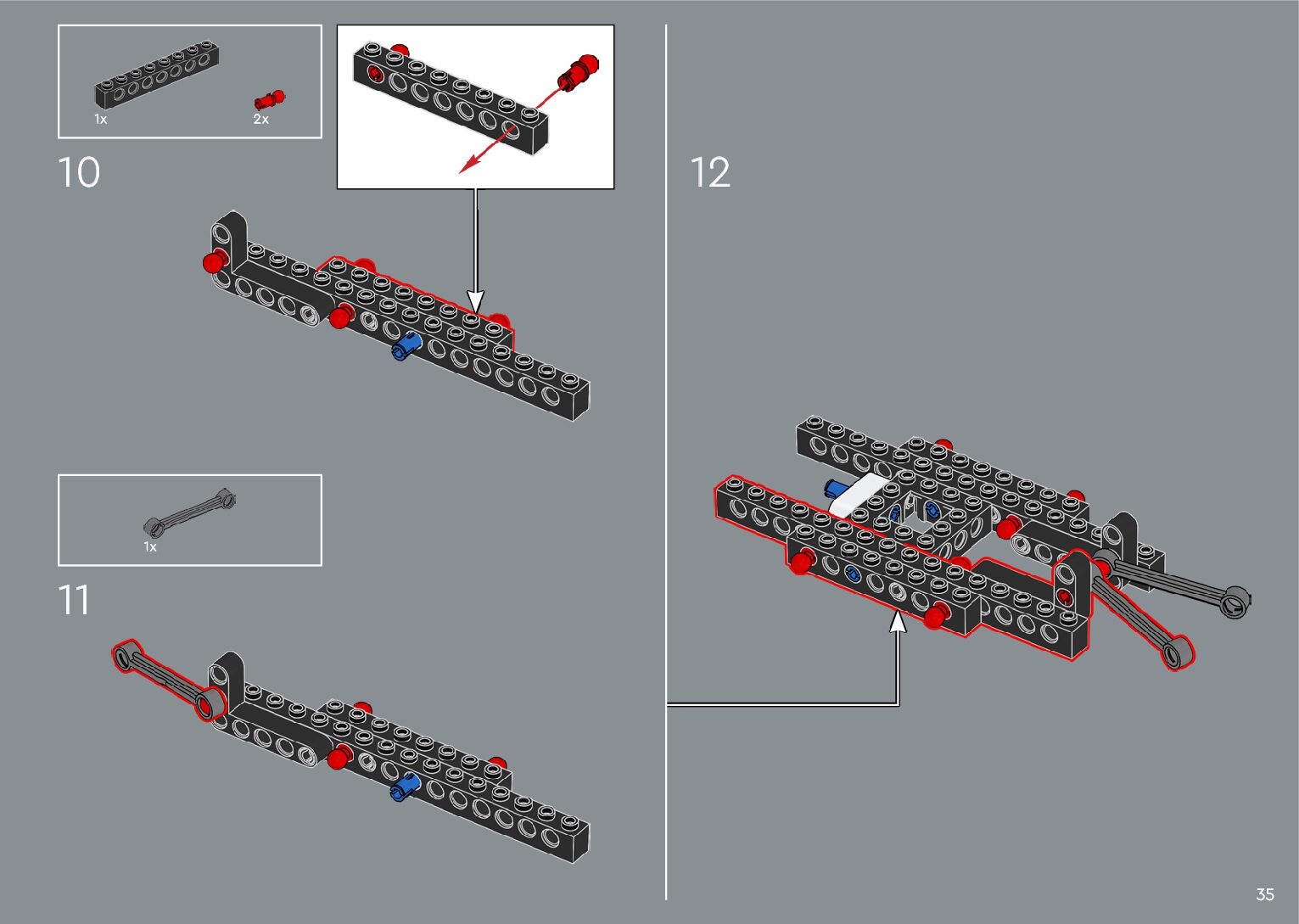 1x
2x
10
1x
11
12
35