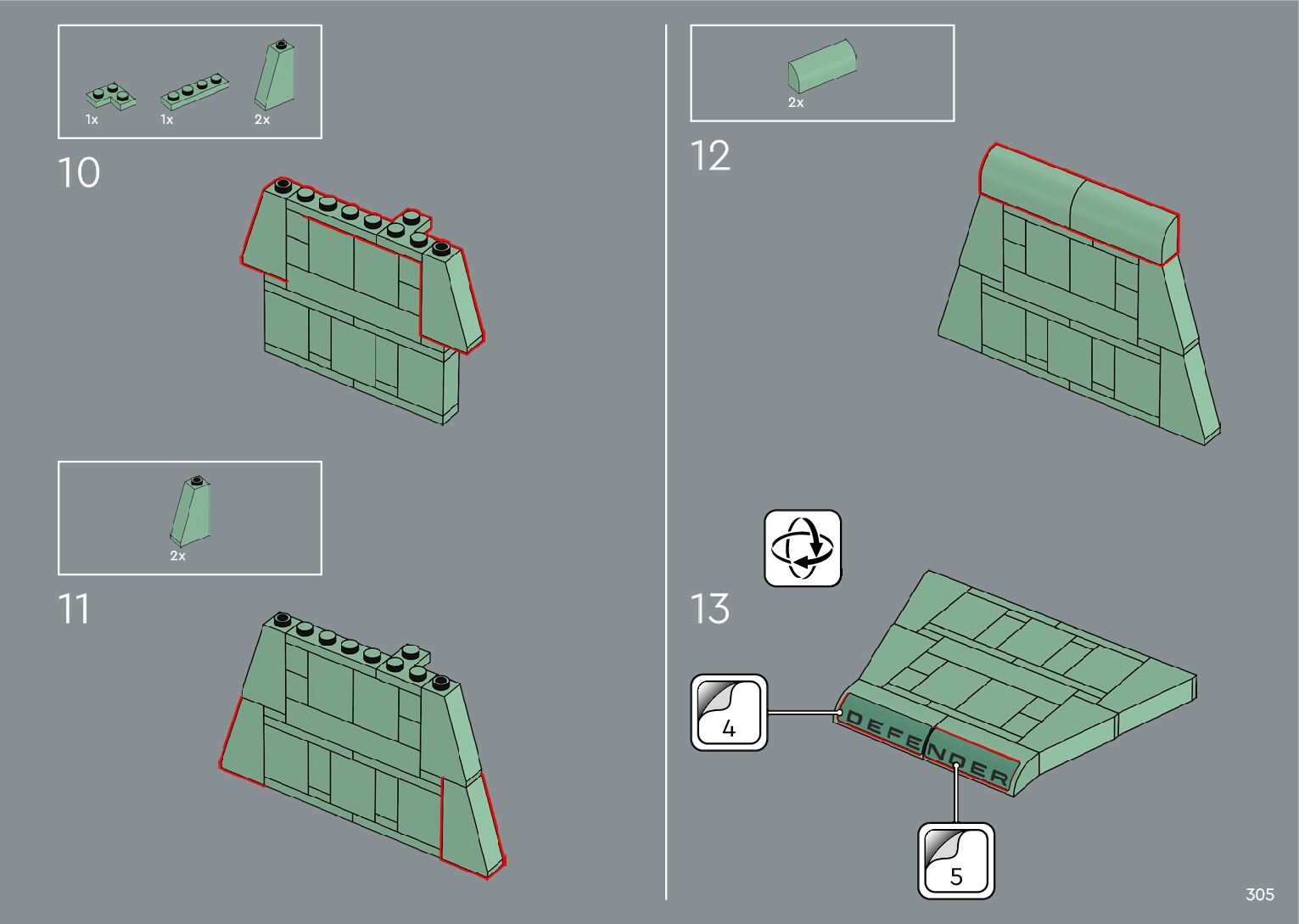 1x 1x 2x

10

2x

11

2x

12

13

4

DEFENDER

5

305