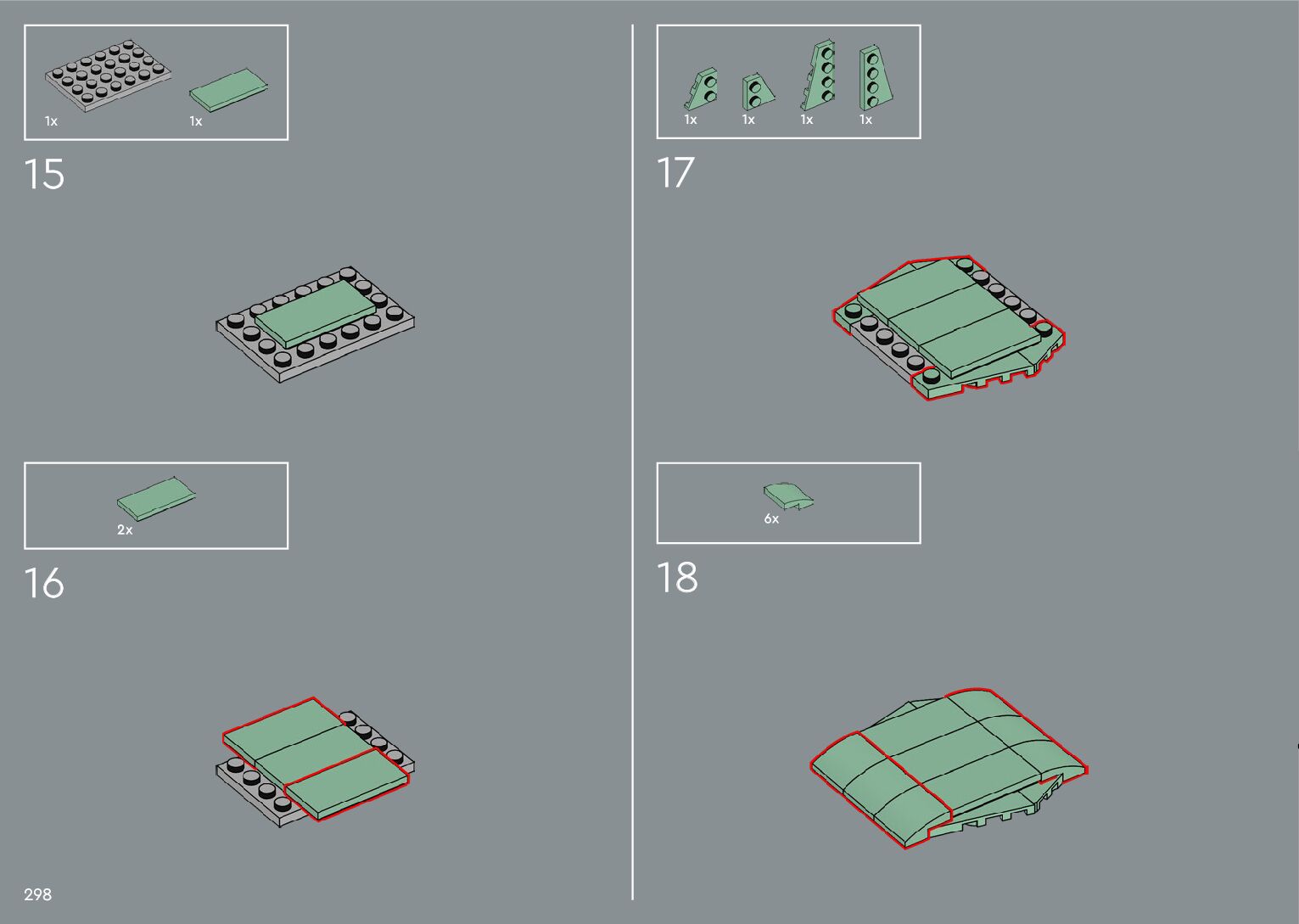 1x 1x

15

2x

16

1x 1x 1x 1x

17

6x

18

298