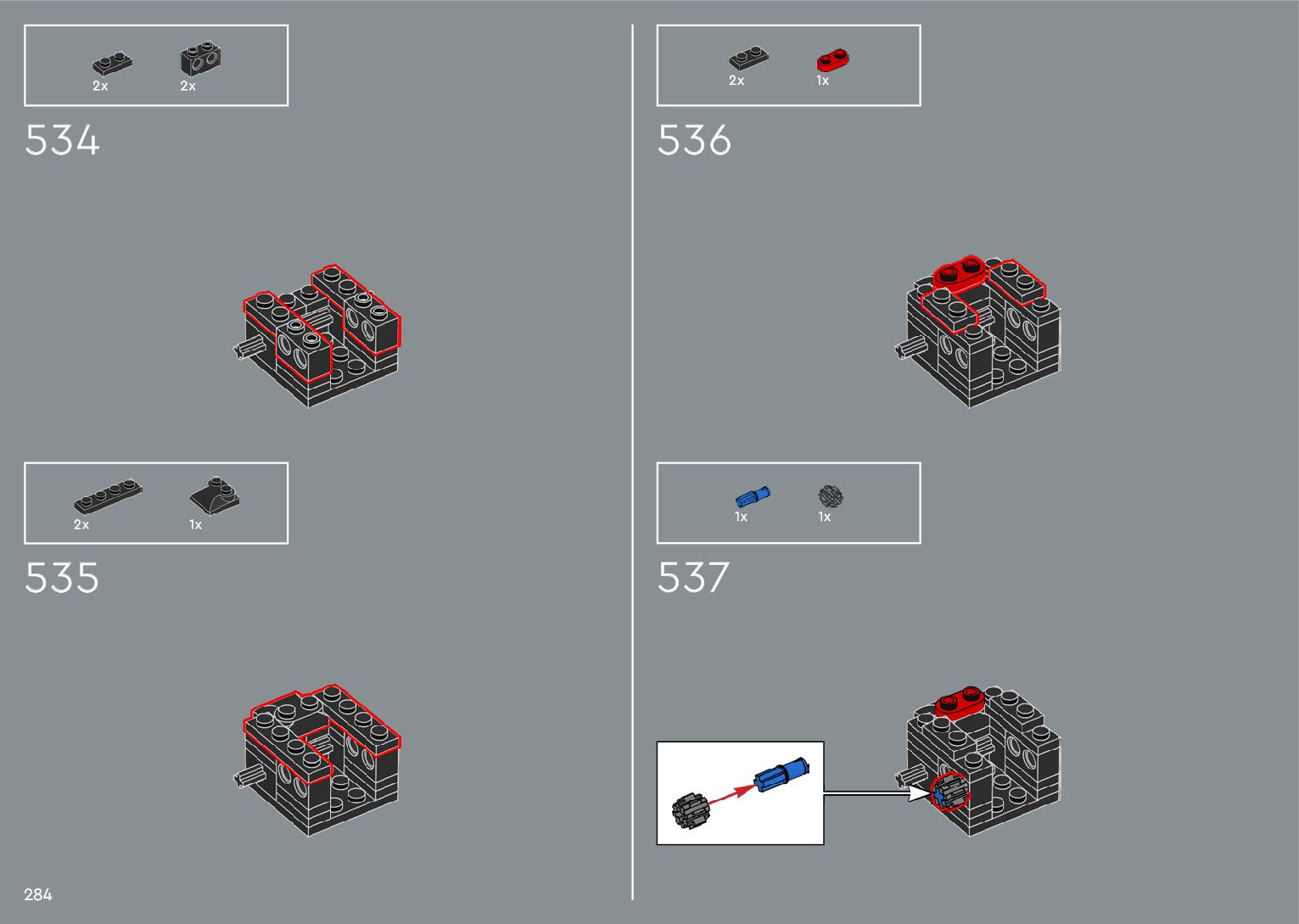 2x 2x

534

2x 1x

535

284

2x 1x

536

1x 1x

537