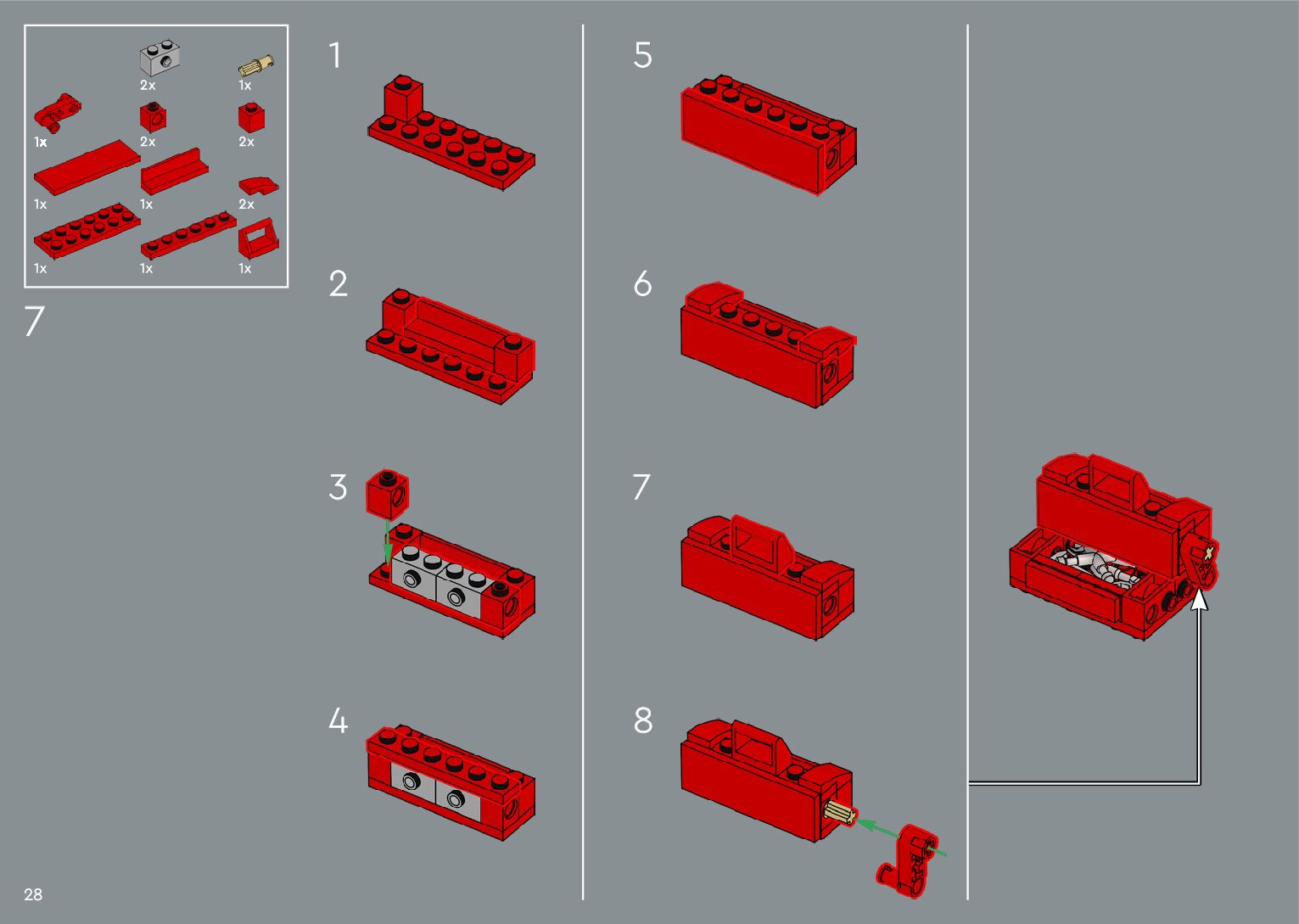 2x
1x
1x
2x
2x
1x
1x
2x
1x
1x
1x

7

1

2

3

4

5

6

7

8

28