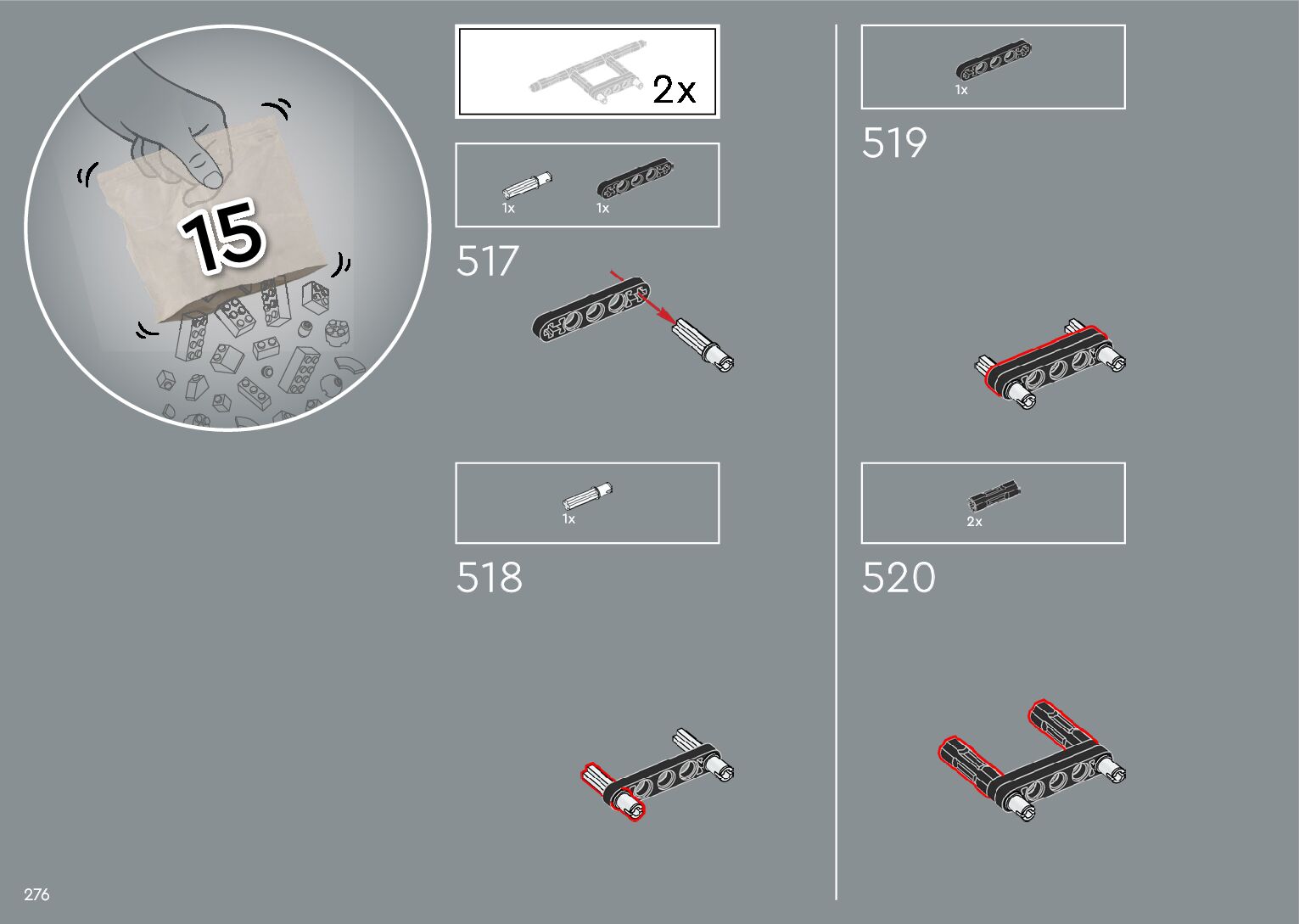 15

2x

1x 1x

517

1x

518

1x

519

2x

520

276