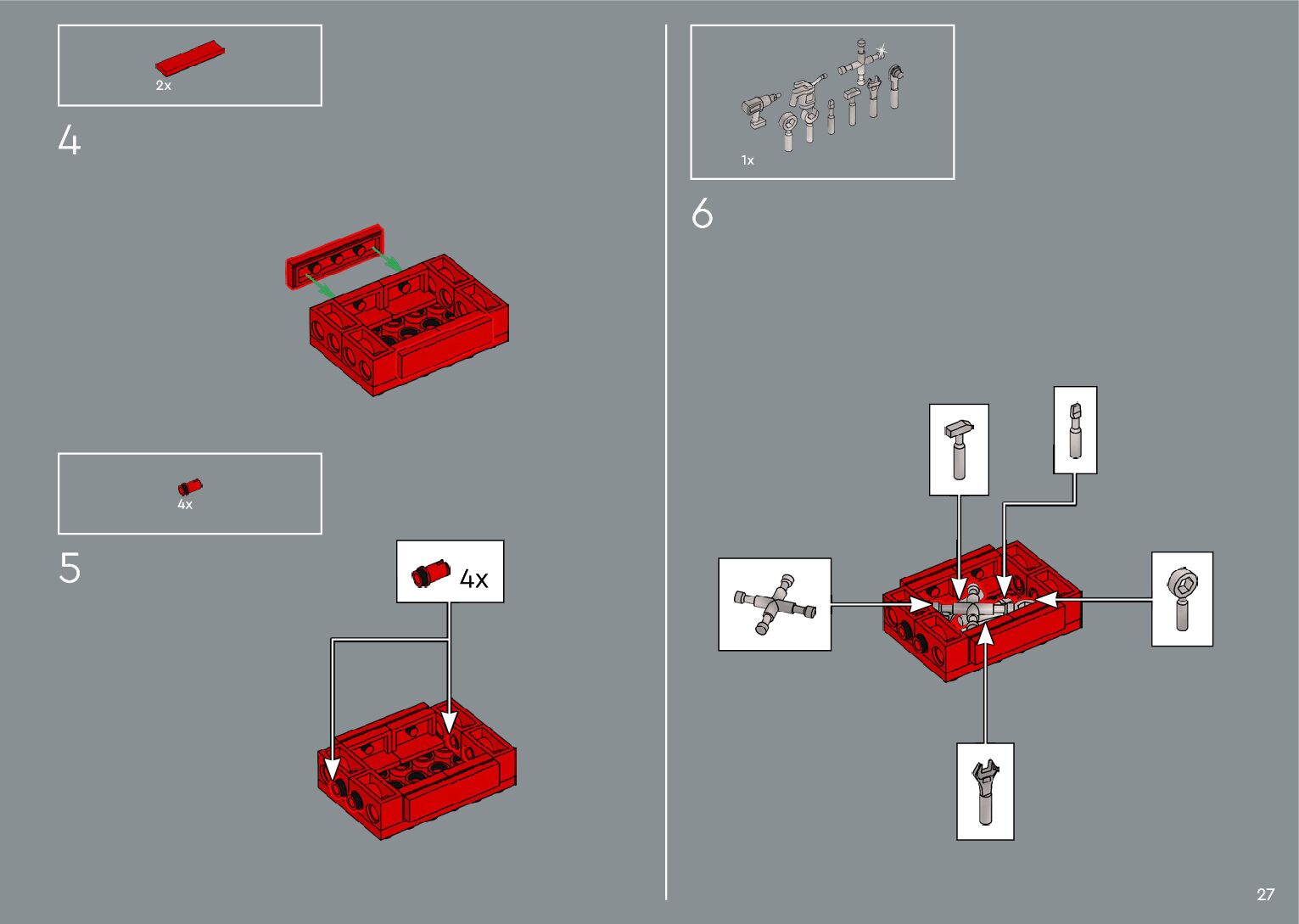 2x

4

4x

5

4x

1x

6

27