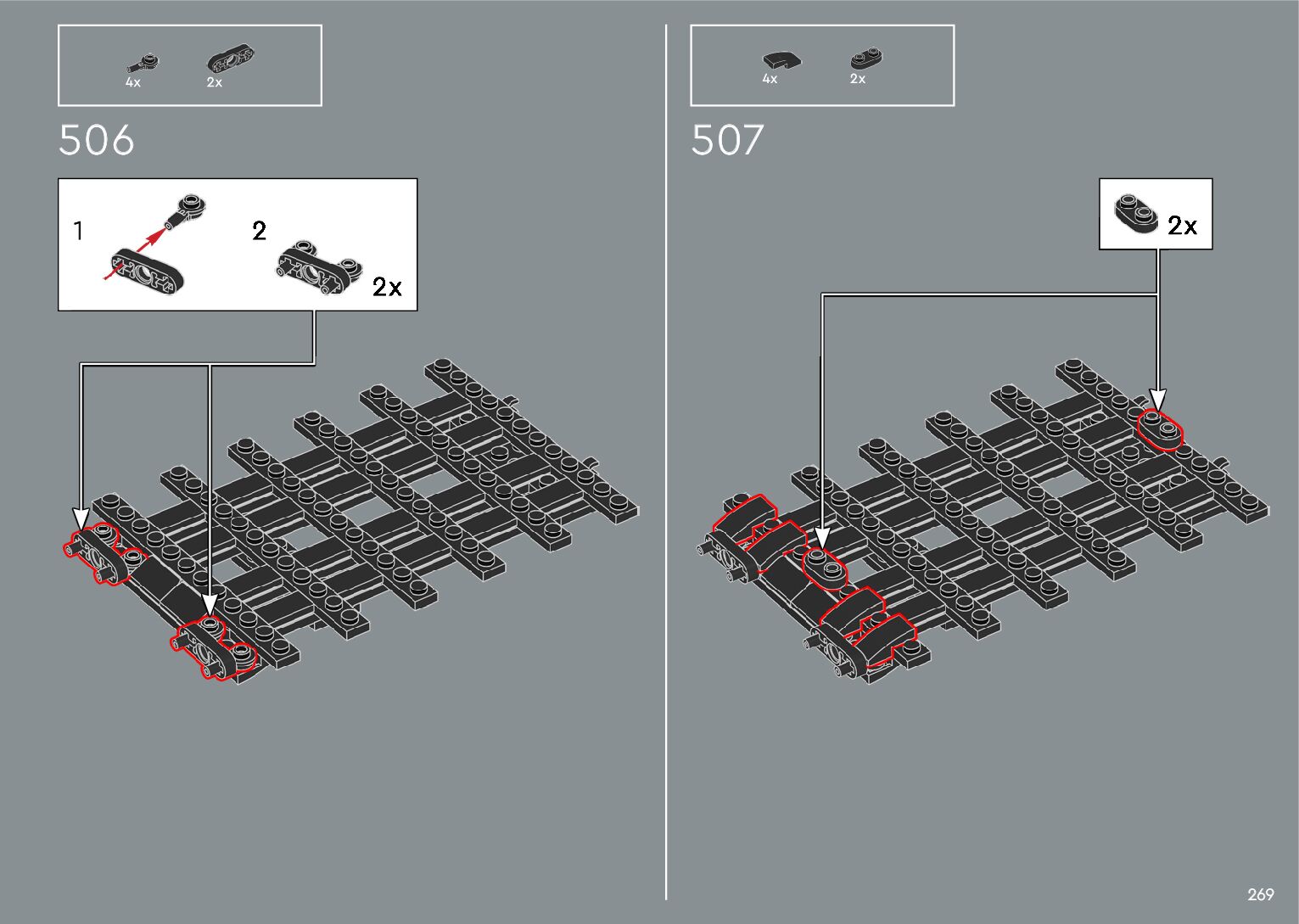 4x 2x

506

1

2

2x

4x 2x

507

2x

269