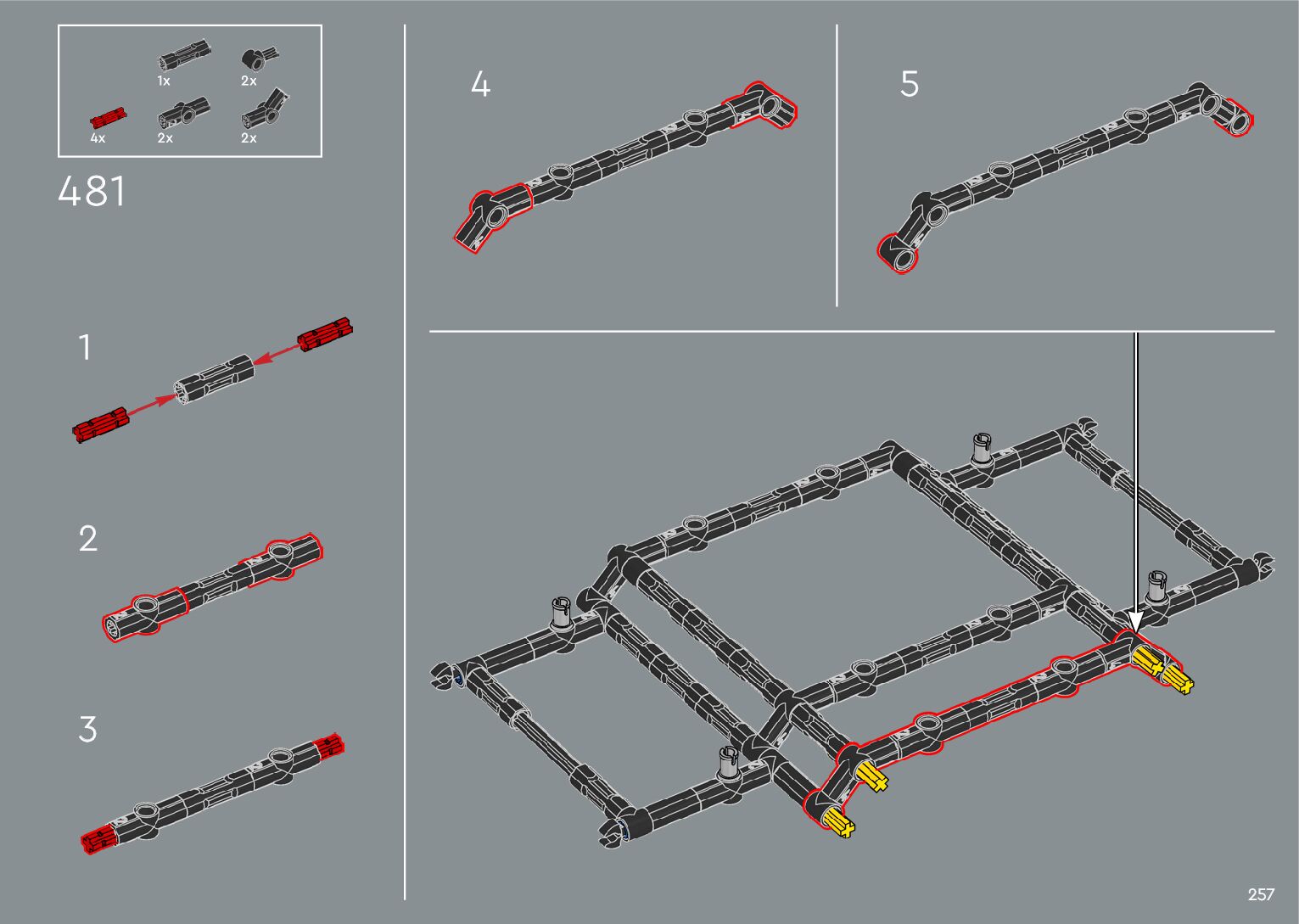 1x
2x
4x
2x
2x

481

1

2

3

4

5

257