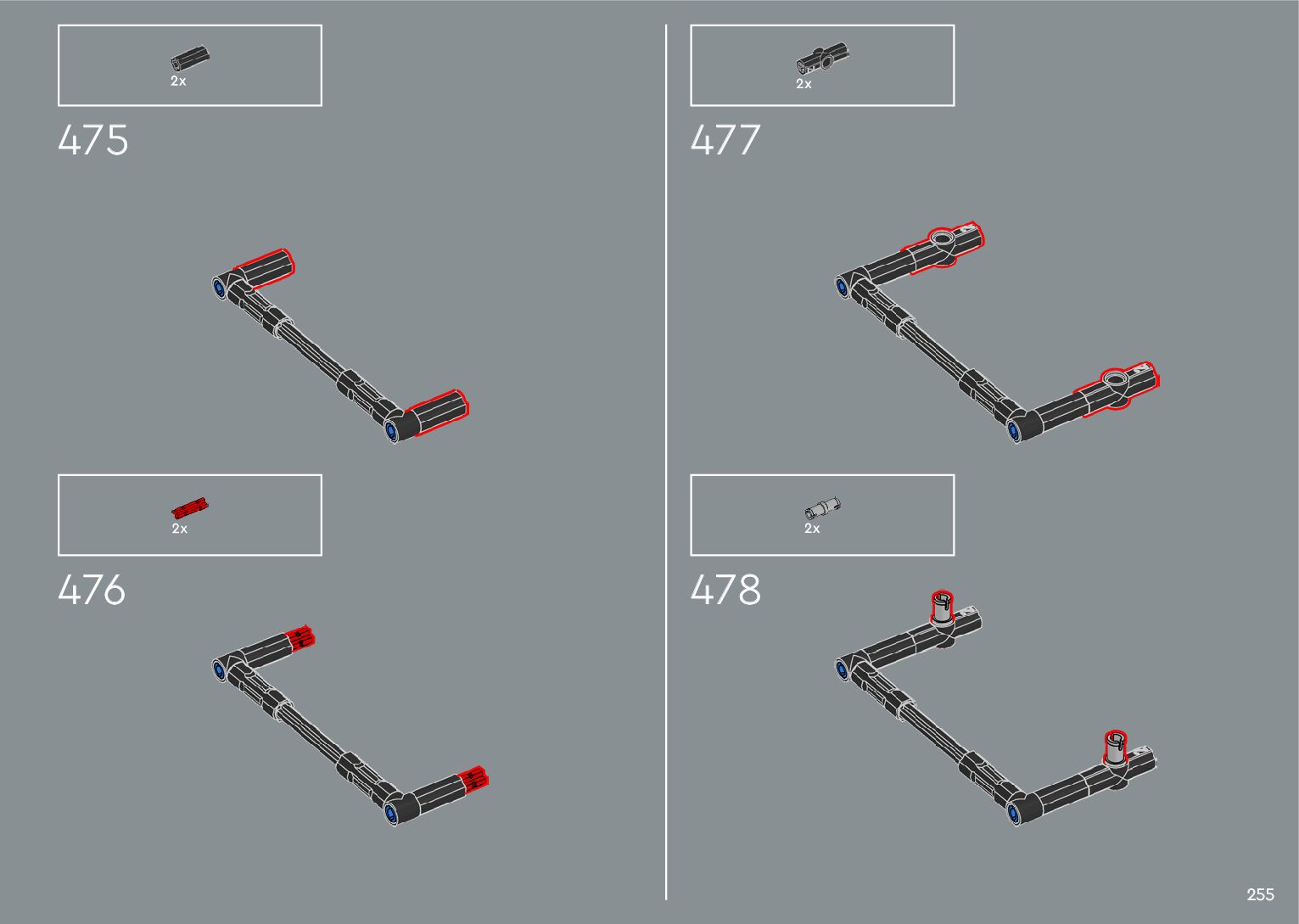 2x

475

2x

476

2x

477

2x

478

255