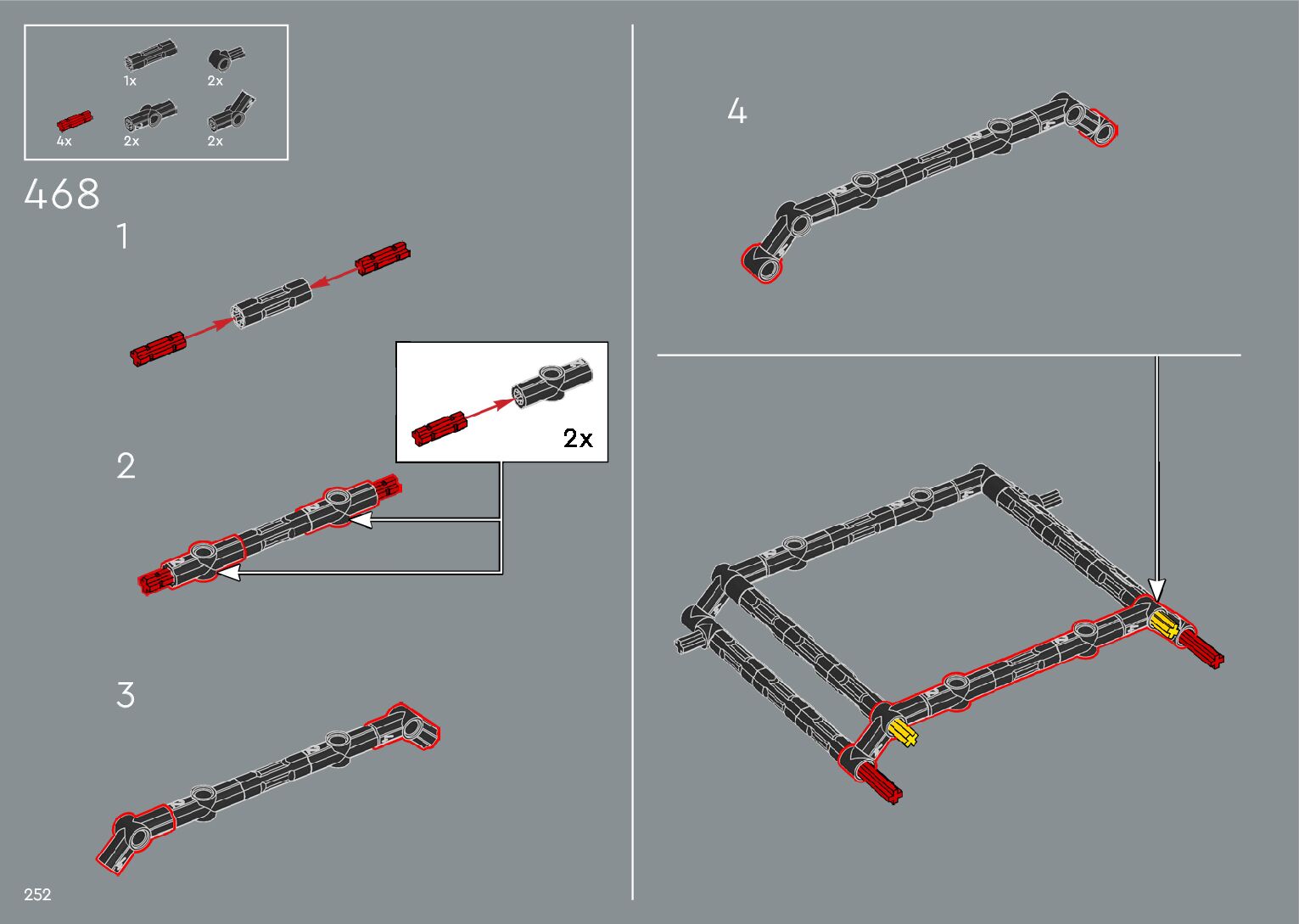 1x
2x
4x
2x
2x

468

1

2x

2

3

4

252