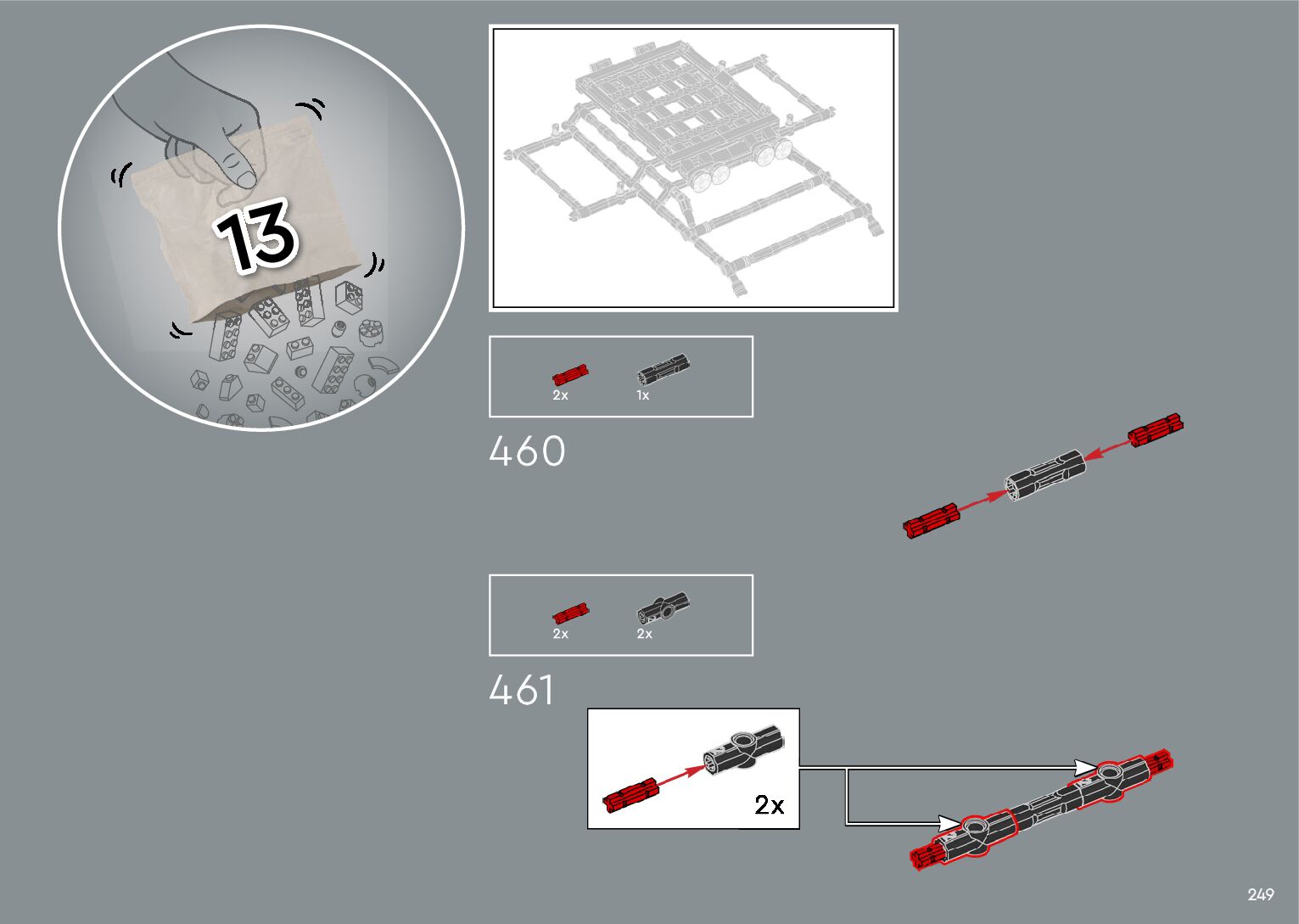 13

2x 1x

460

2x 2x

461

2x

249