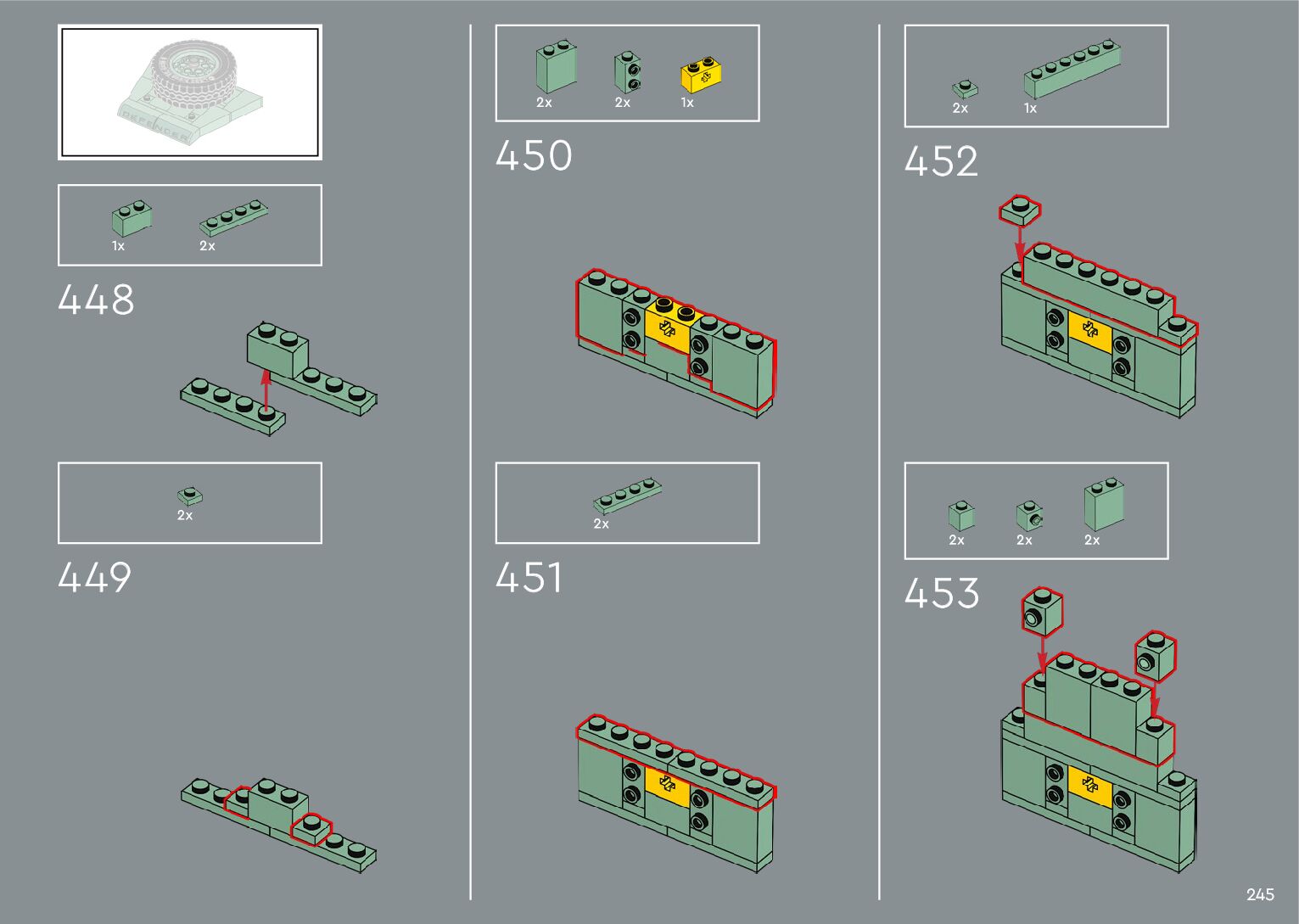 DEFENDER

1x 2x

448

2x

449

2x 2x 1x

450

2x

451

2x 1x

452

2x 2x 2x

453

245