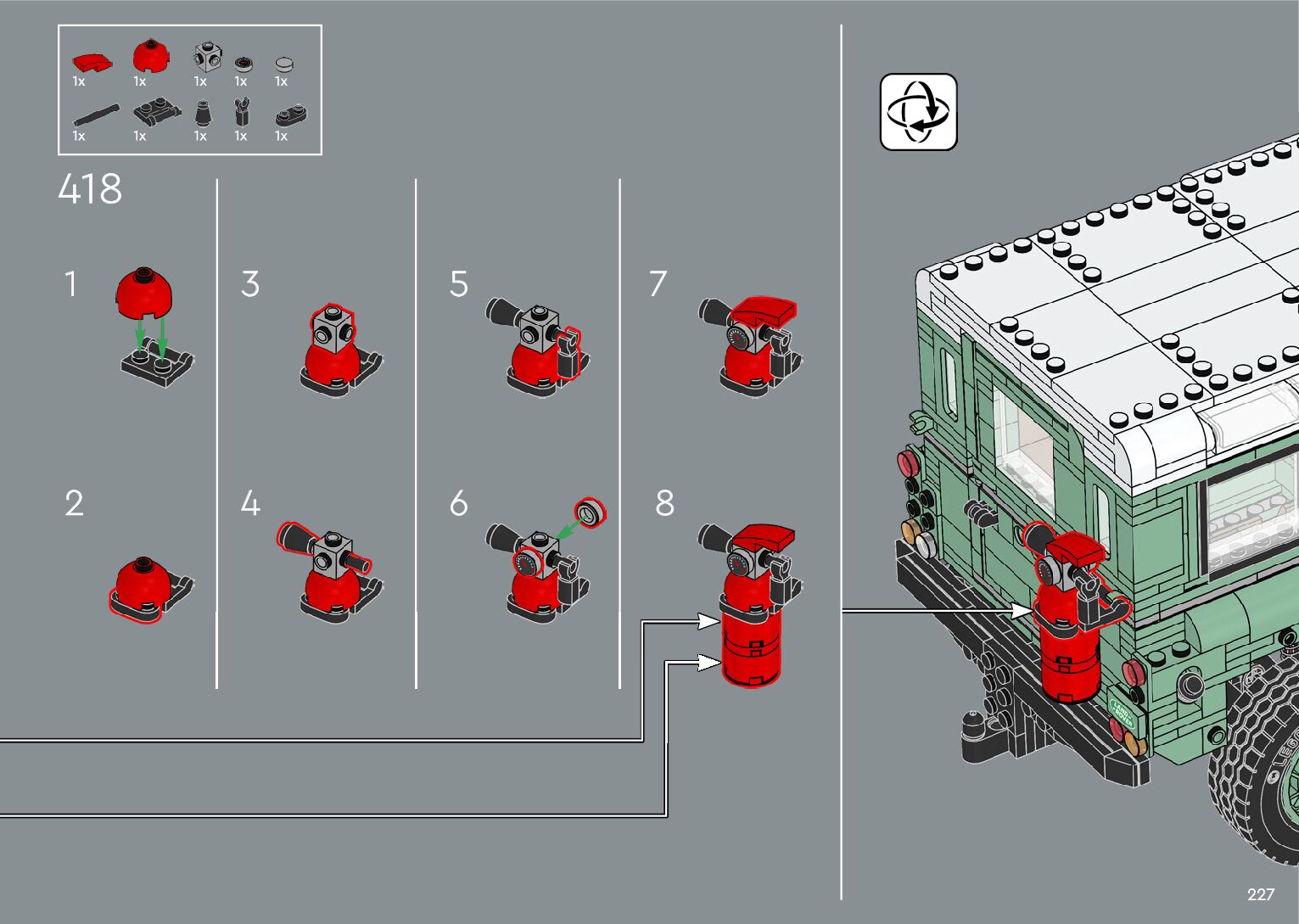 1x 1x 1x 1x 1x
1x 1x 1x 1x 1x

418

1

2

3

4

5

6

7

8

227