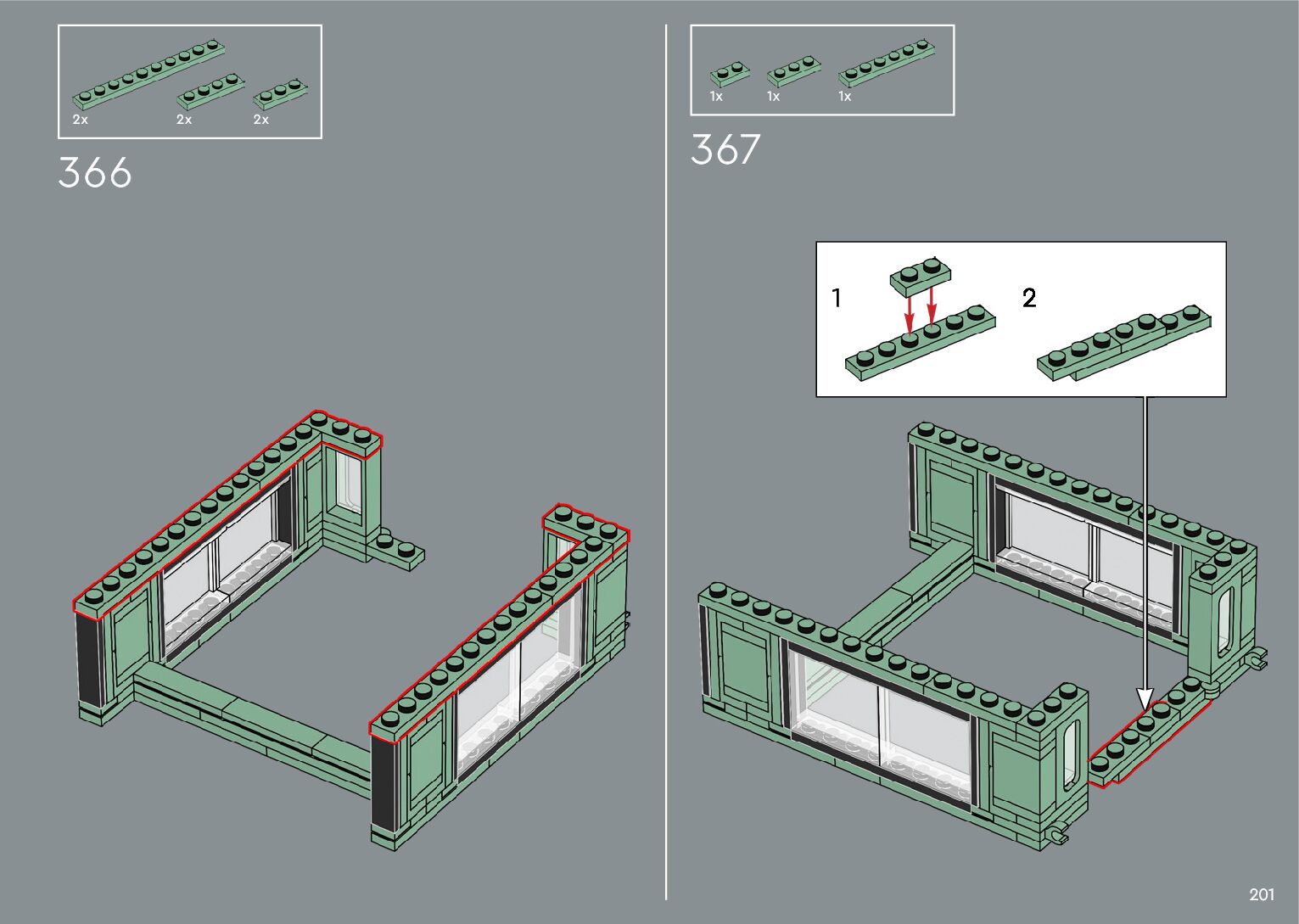 2x 2x 2x

366

1x 1x 1x

367

1

2

201