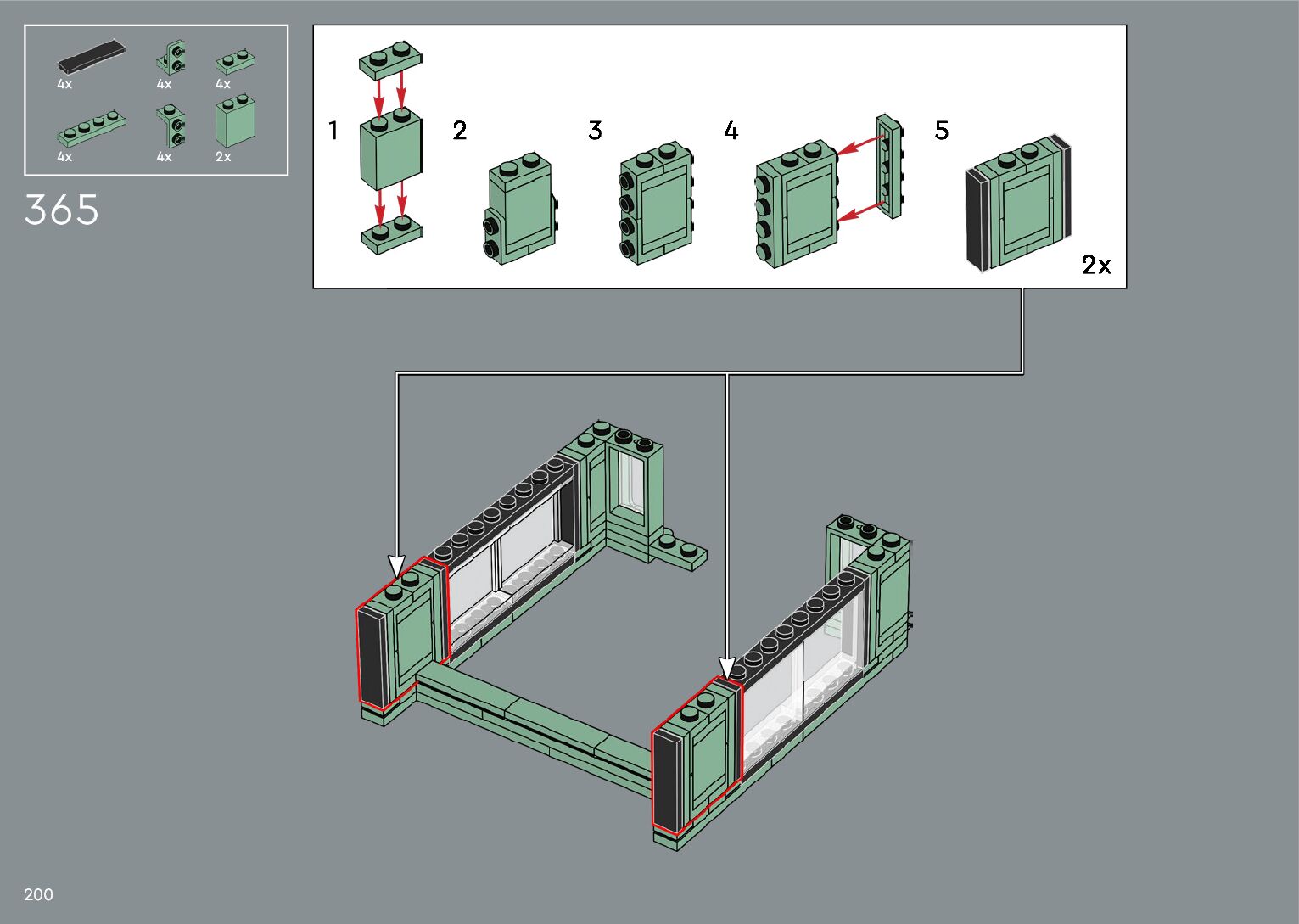 4x 4x 4x
4x 4x 2x

365

1 2 3 4 5

2x

200