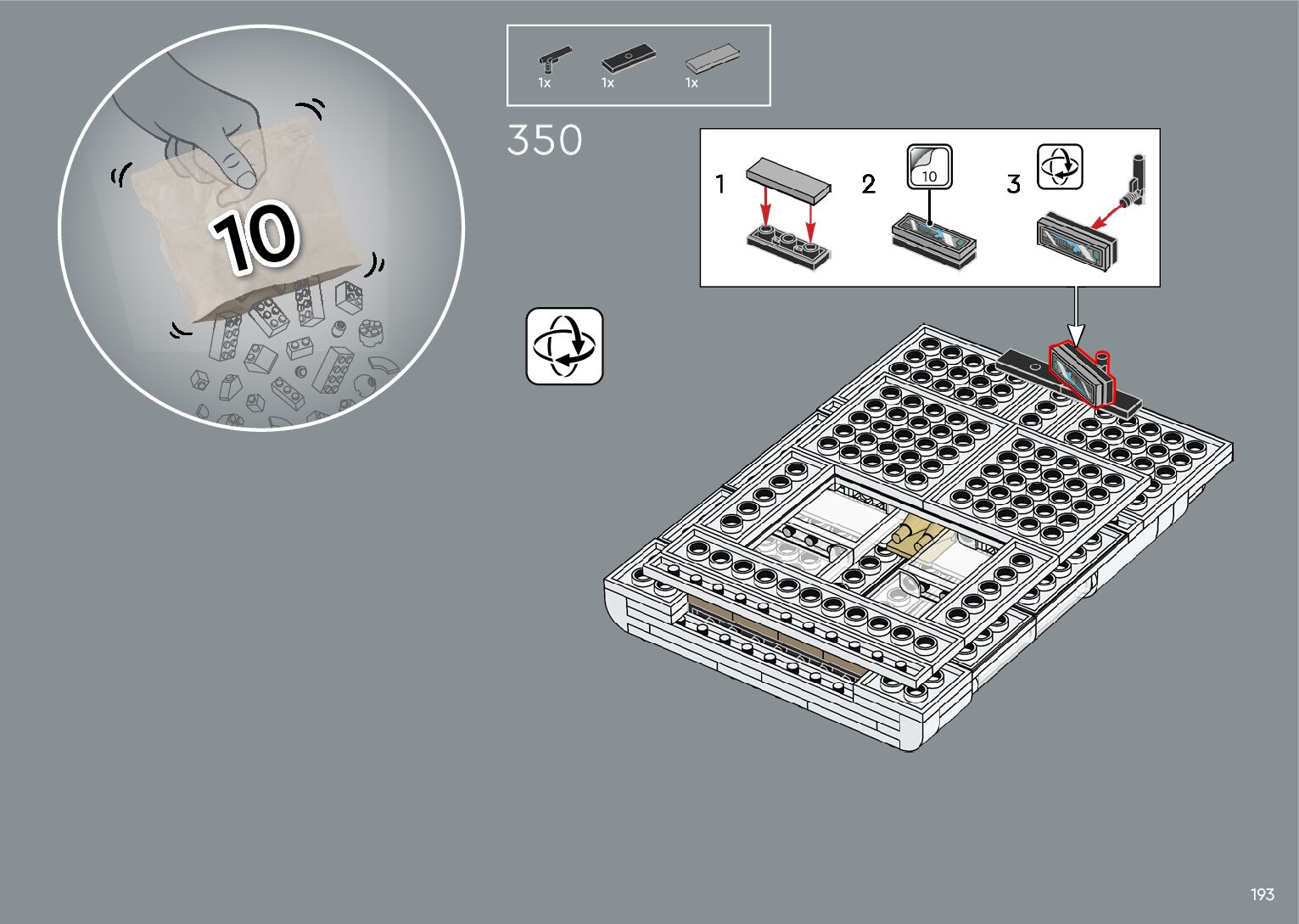 10

1x 1x 1x

350

1

2

10

3

193