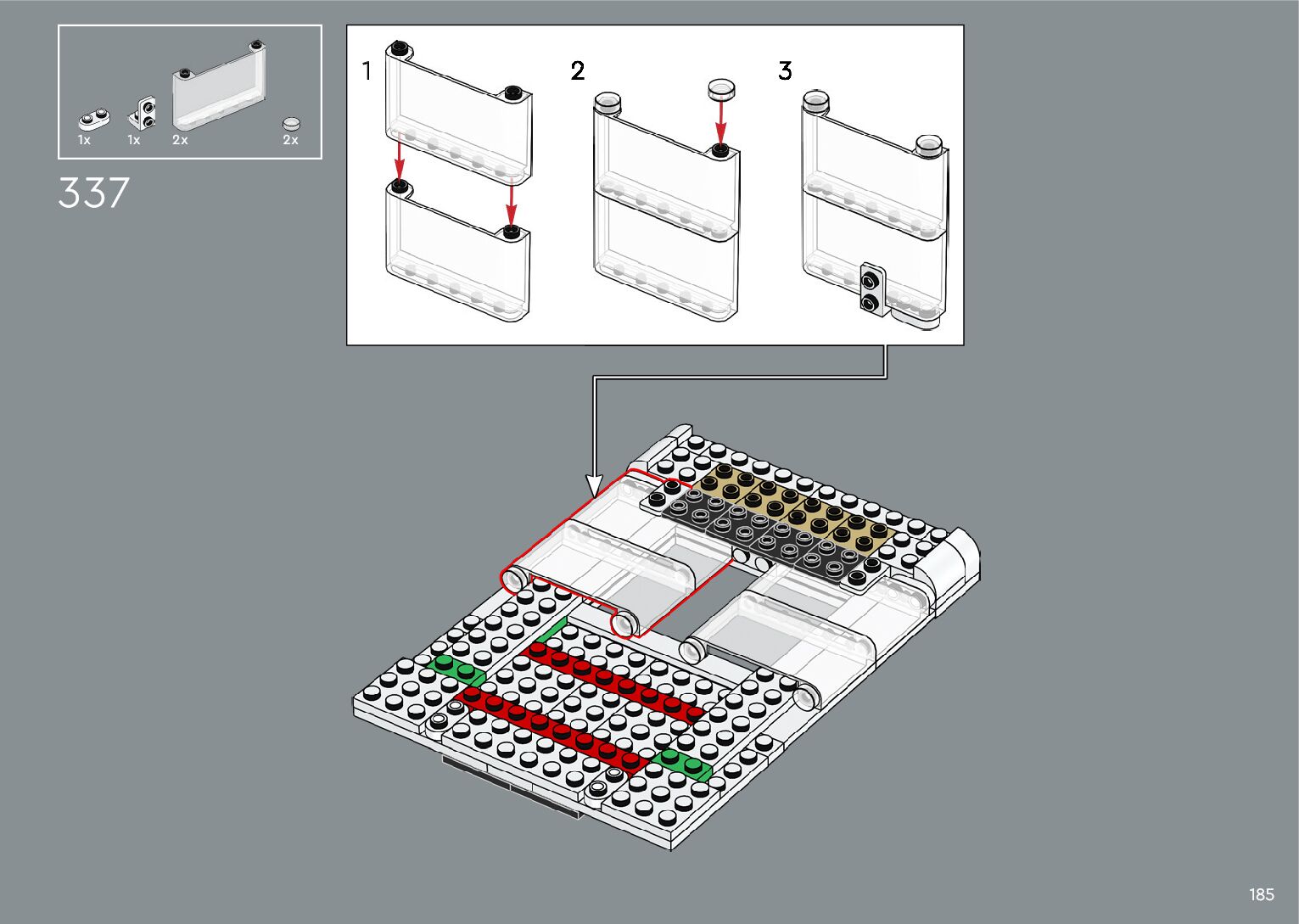 1x 1x 2x 2x

337

1 2 3

185