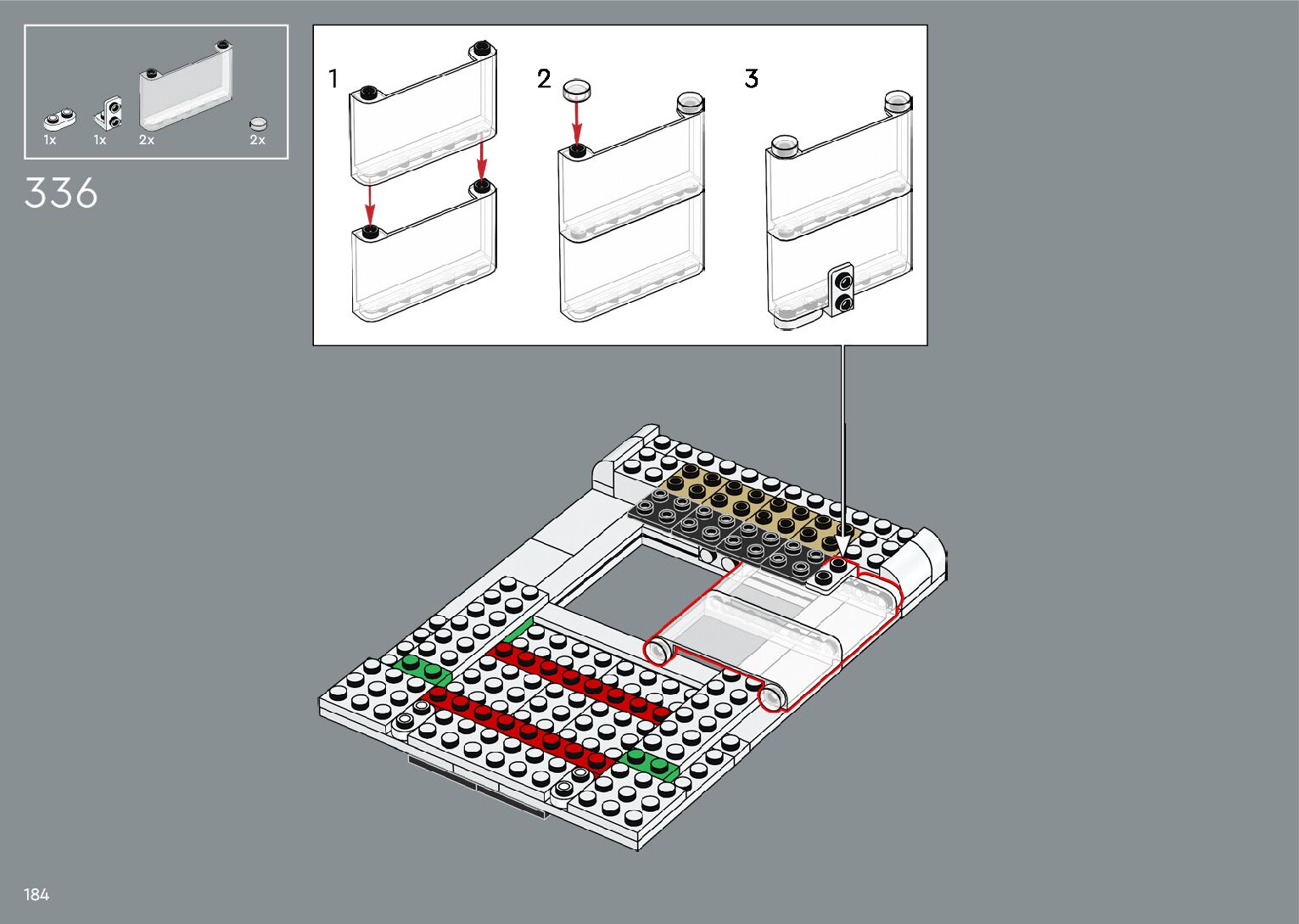 1x 1x 2x 2x

336

1

2

3

184