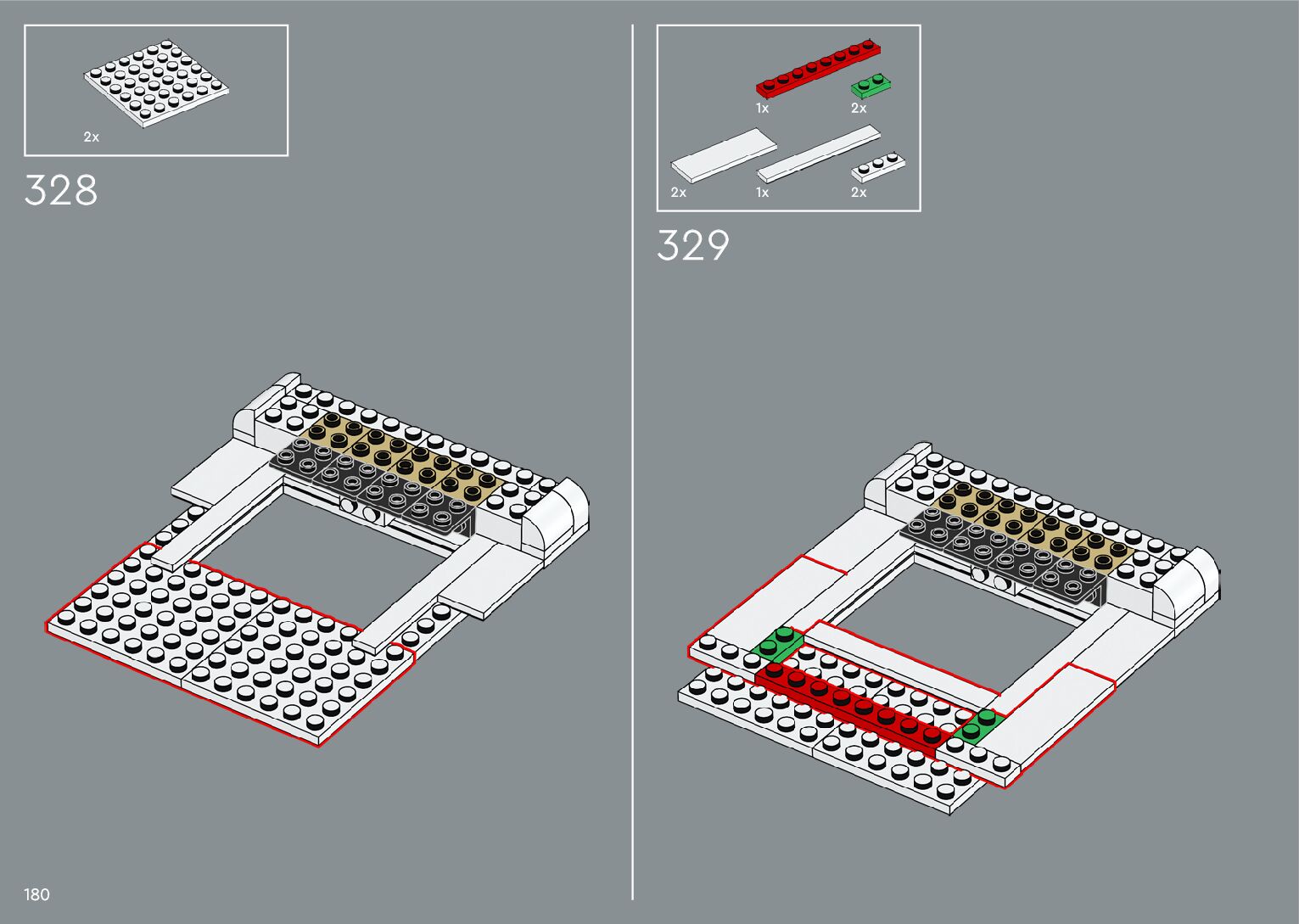 2x

328

1x

2x

2x

1x

2x

329

180