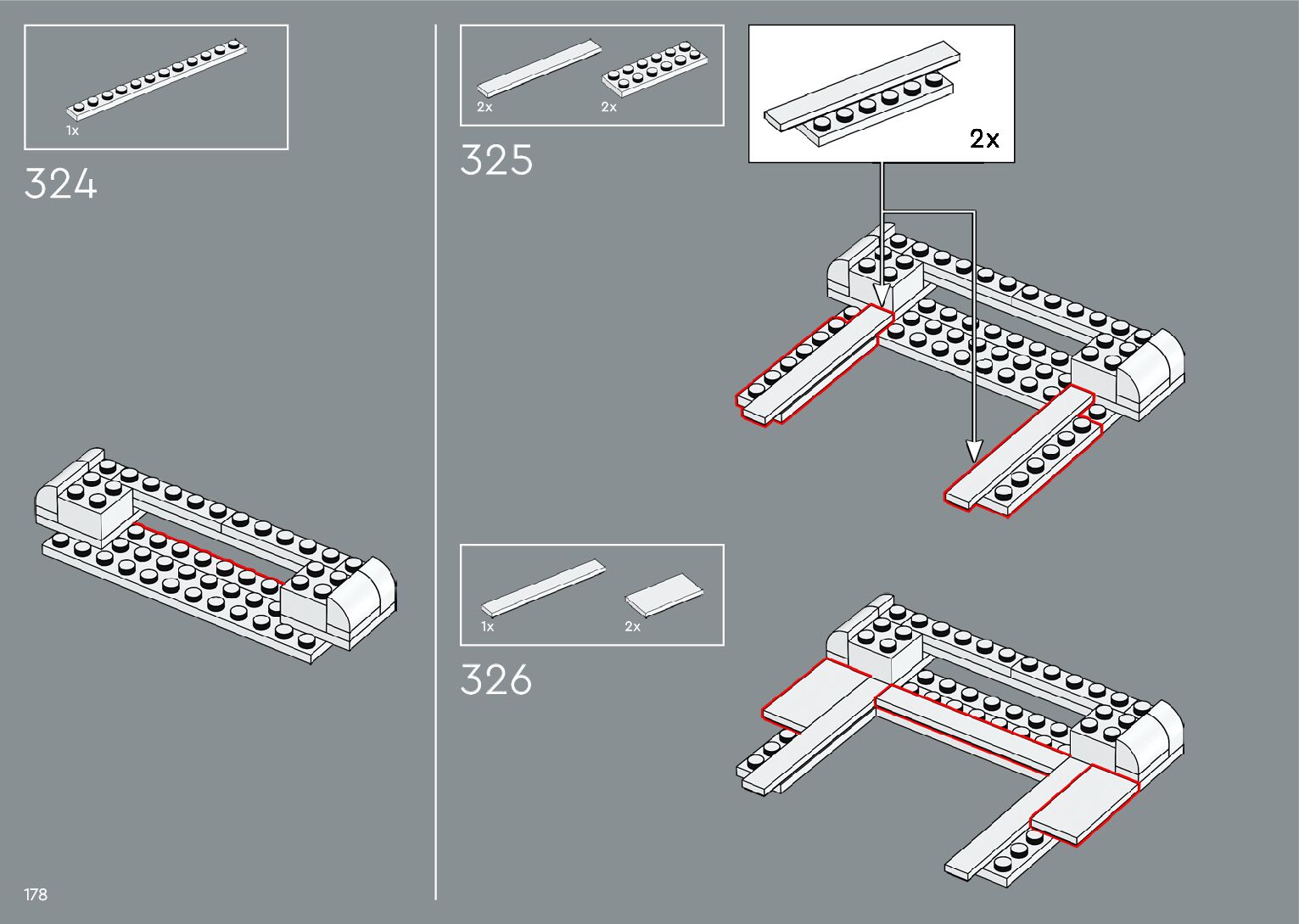 1x

324

2x 2x

325

2x

1x 2x

326

178