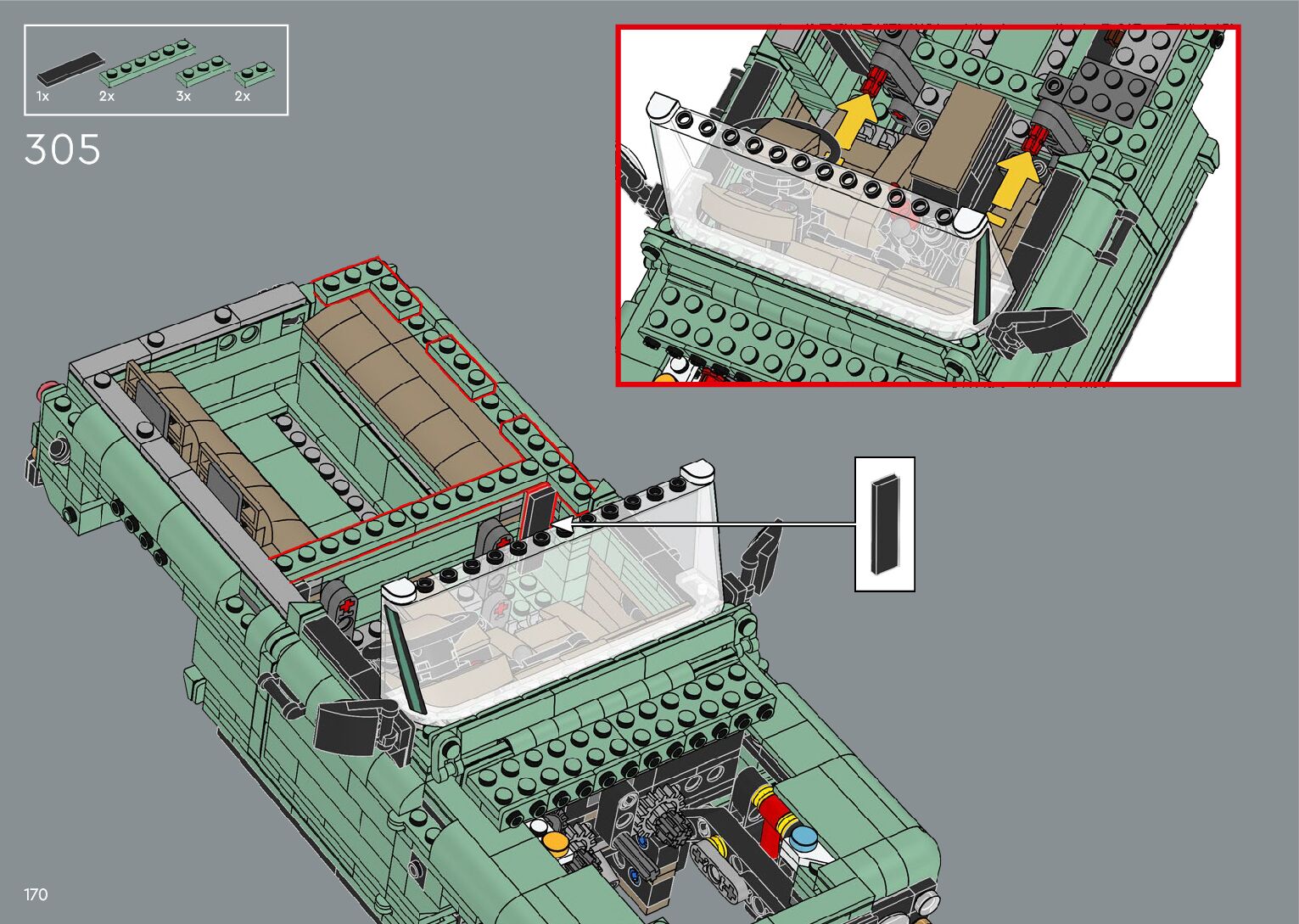 1x 2x 3x 2x

305

170