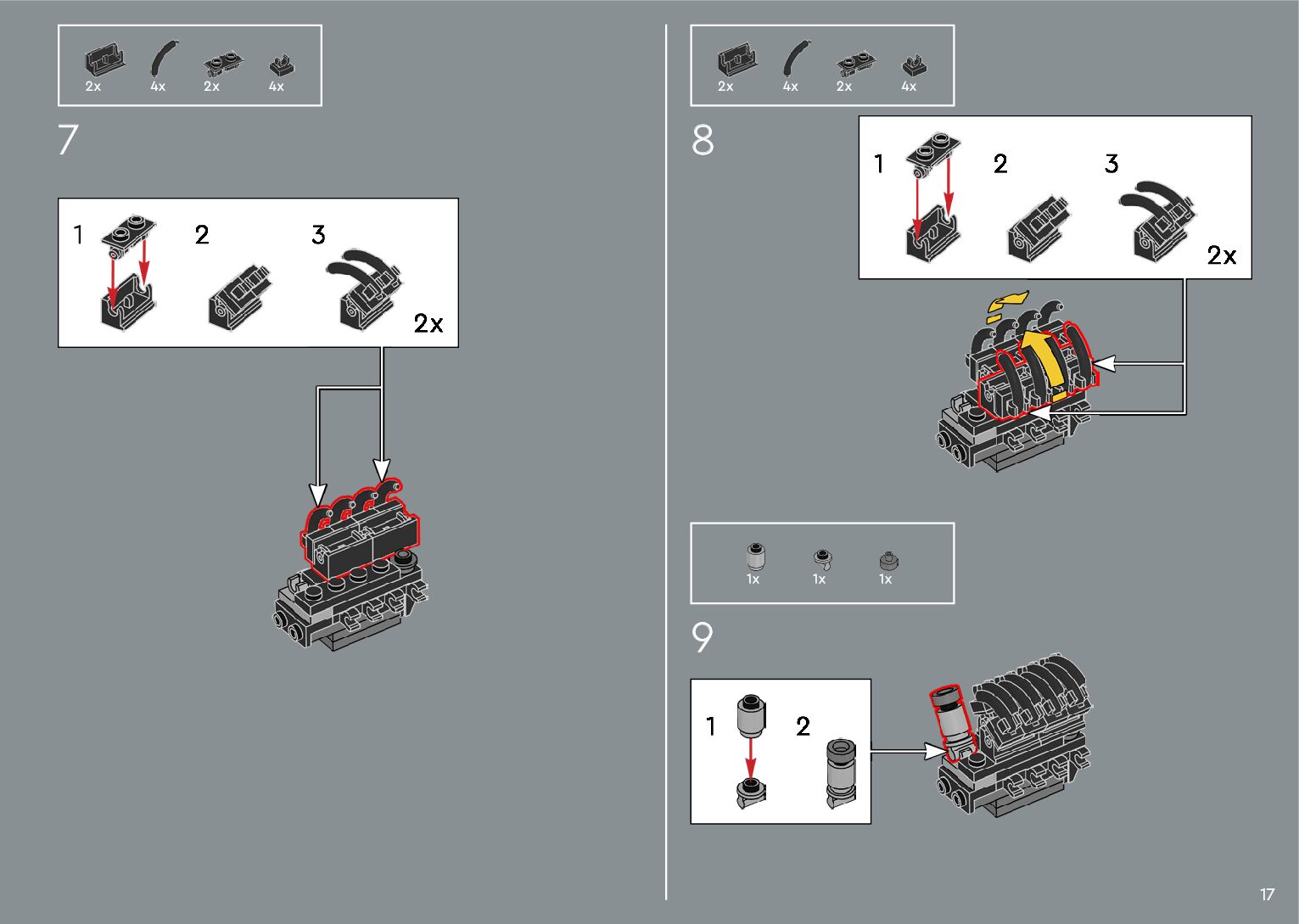 2x 4x 2x 4x

7

1 2 3

2x

2x 4x 2x 4x

8

1 2 3

2x

1x 1x 1x

9

1 2

17