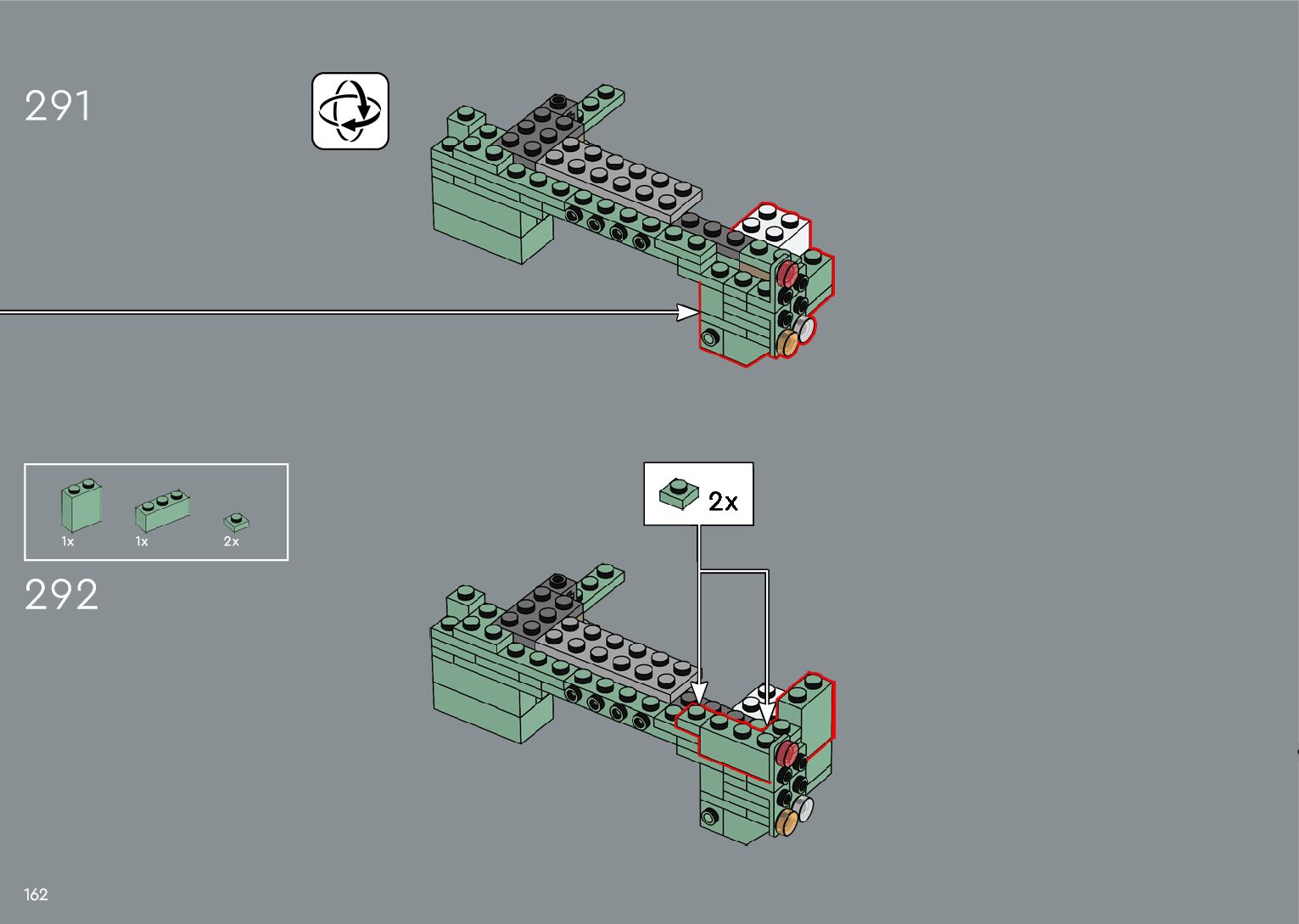 291

1x 1x 2x

292

2x

162