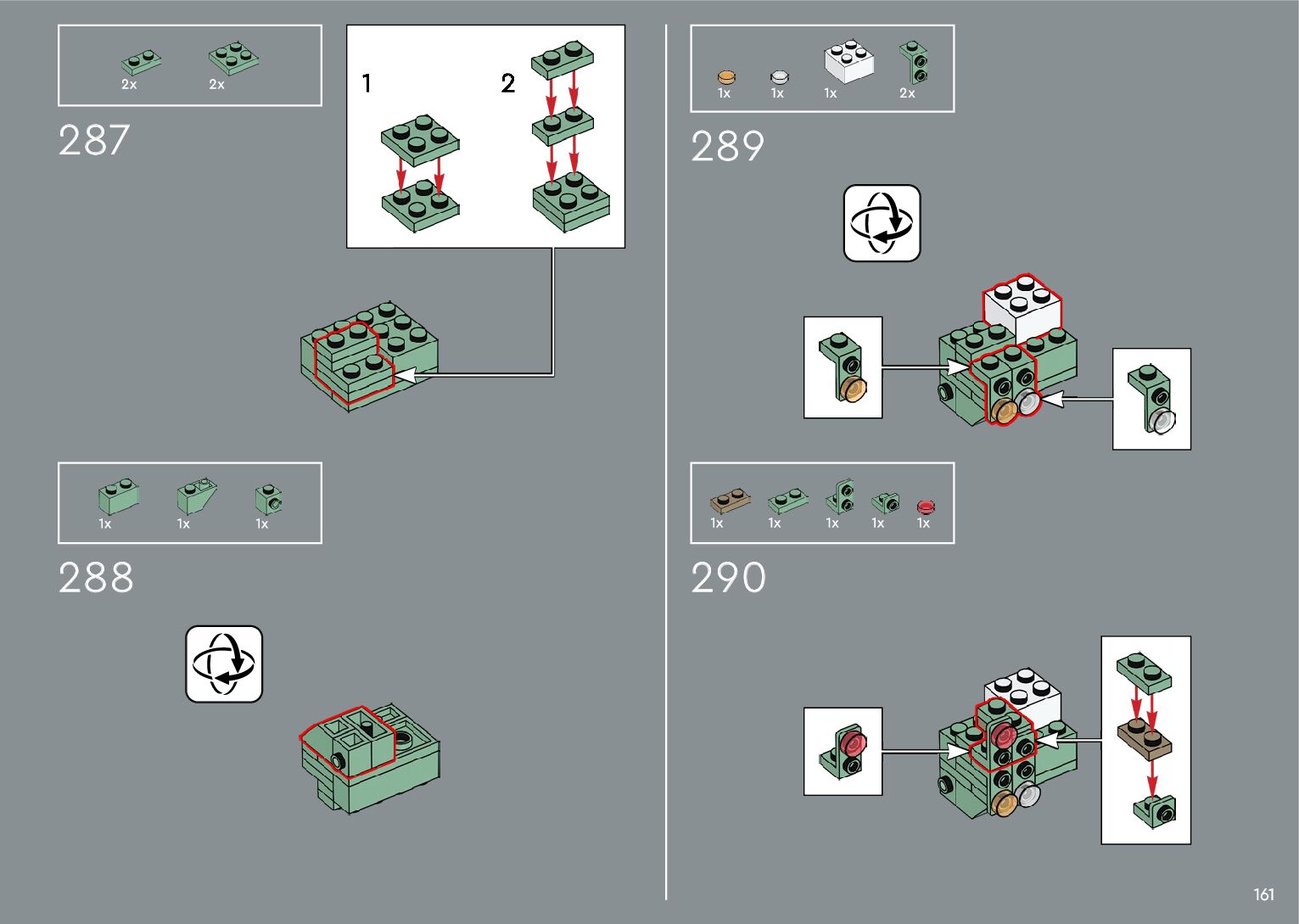 2x 2x

287

1

2

1x 1x 1x

288

1x 1x 1x 2x

289

1x 1x 1x 1x 1x

290

161