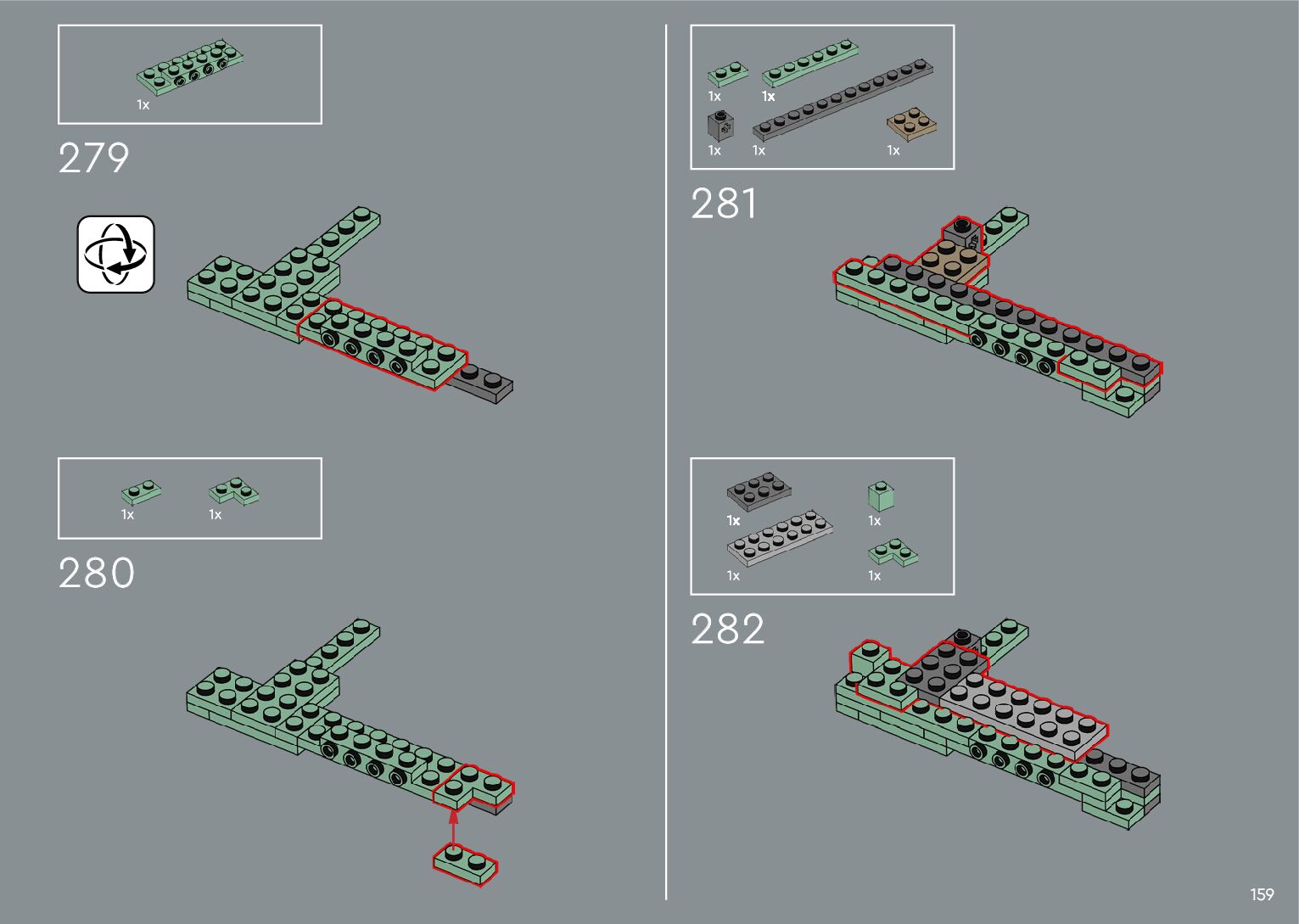 1x

279

1x 1x

280

1x 1x

1x 1x 1x

281

1x 1x

1x 1x

282

159