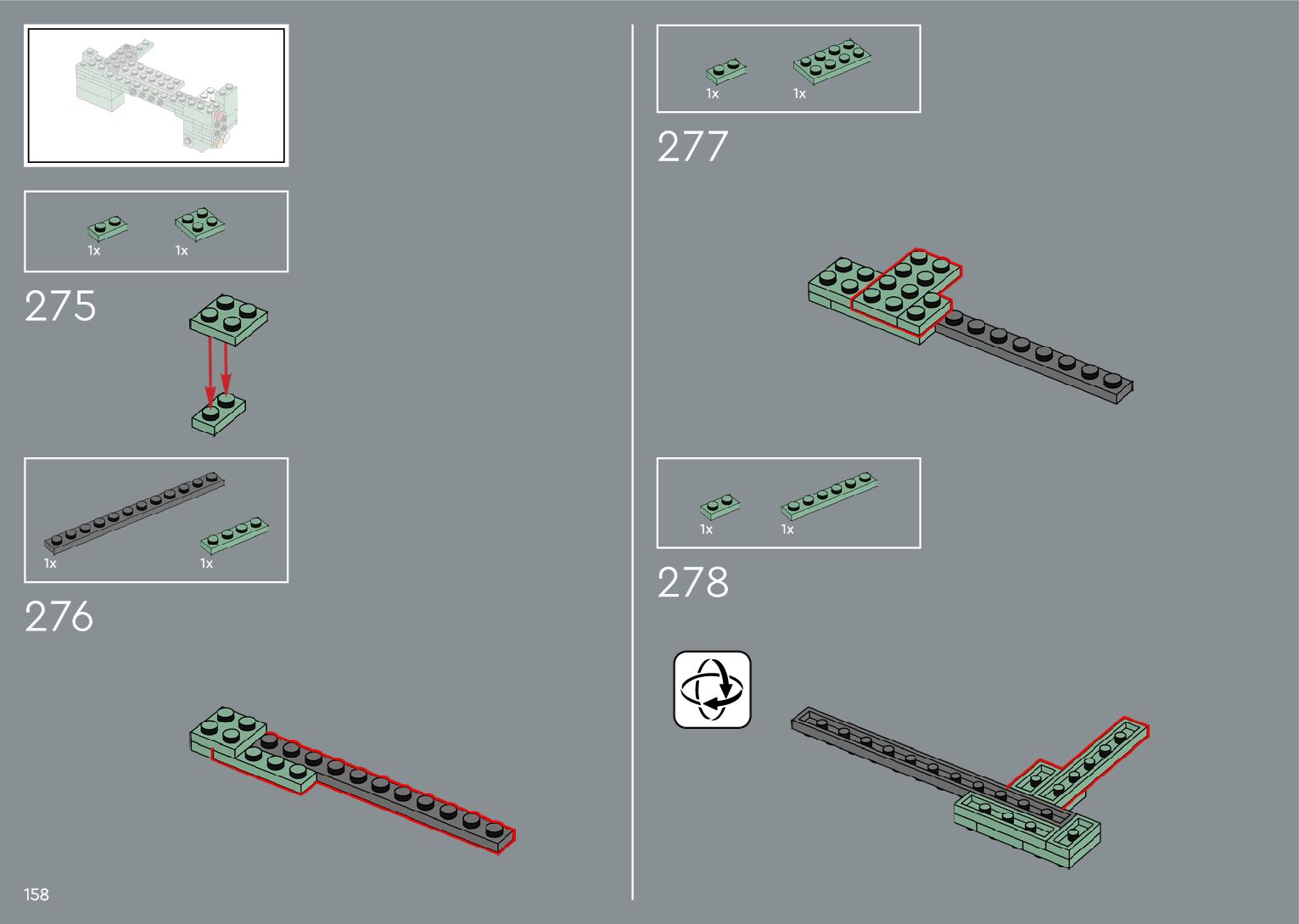 1x 1x

275

1x 1x

276

158

1x 1x

277

1x 1x

278