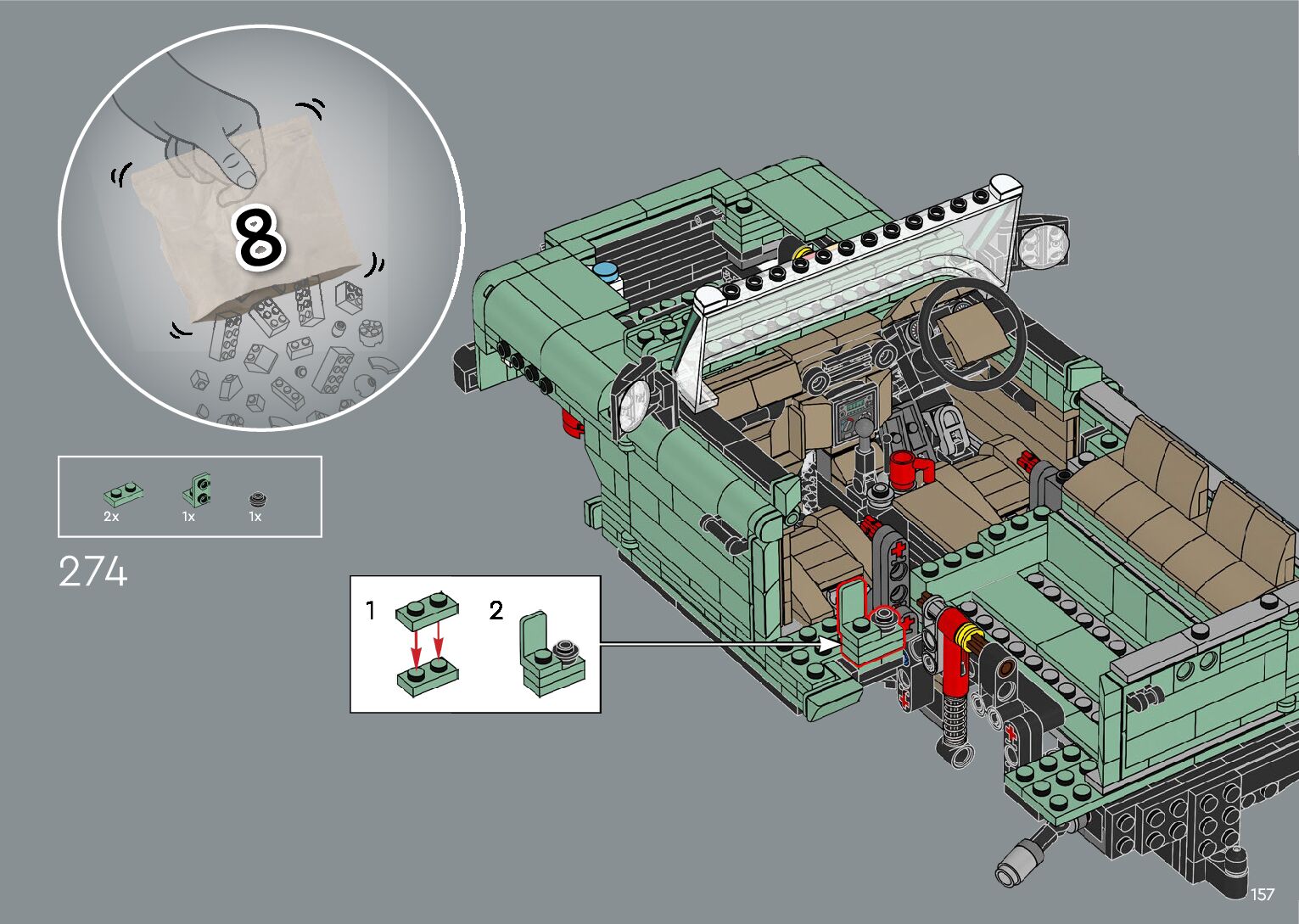 8

2x 1x 1x

274

1 2

157