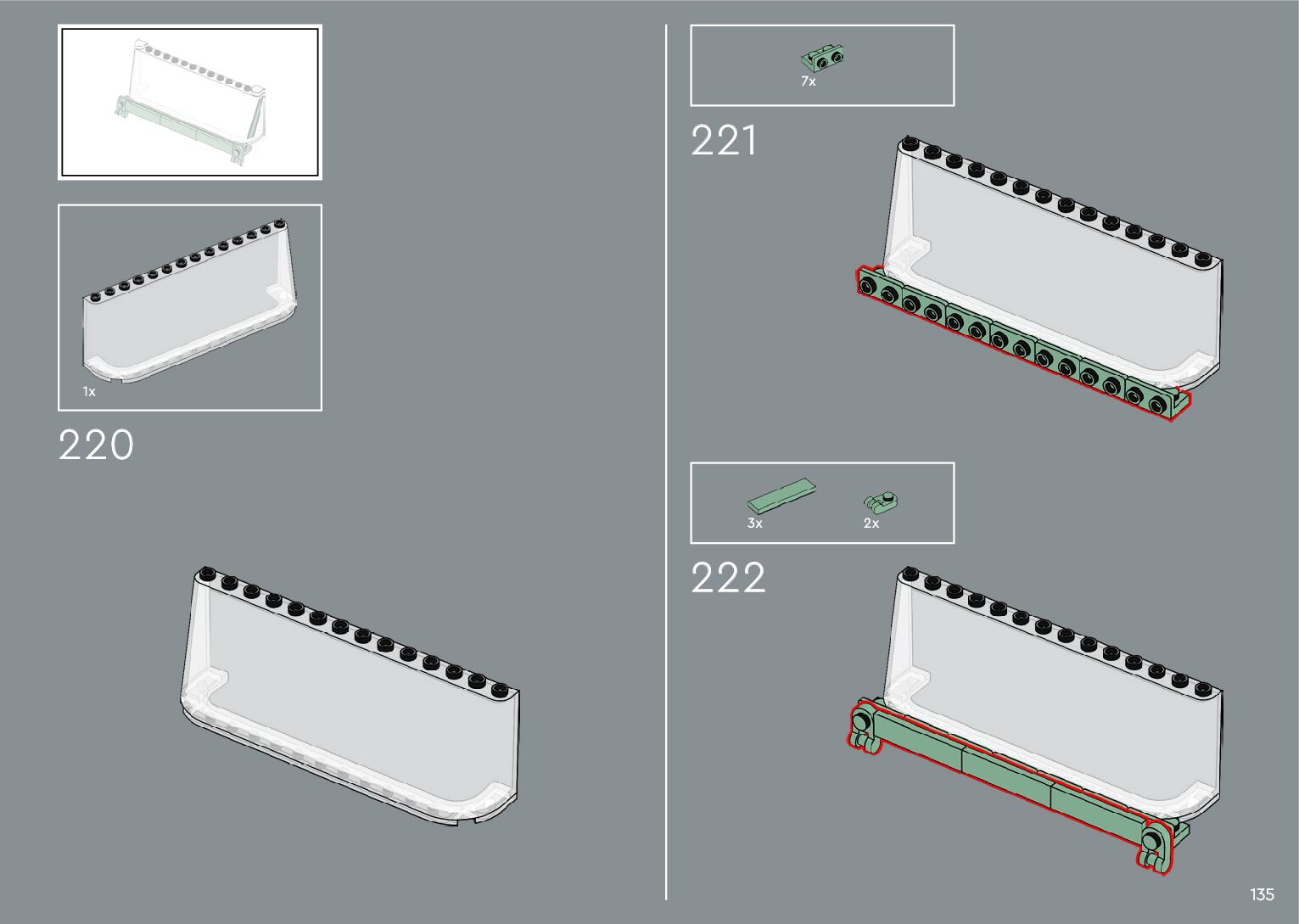 1x

220

7x

221

3x

2x

222

135