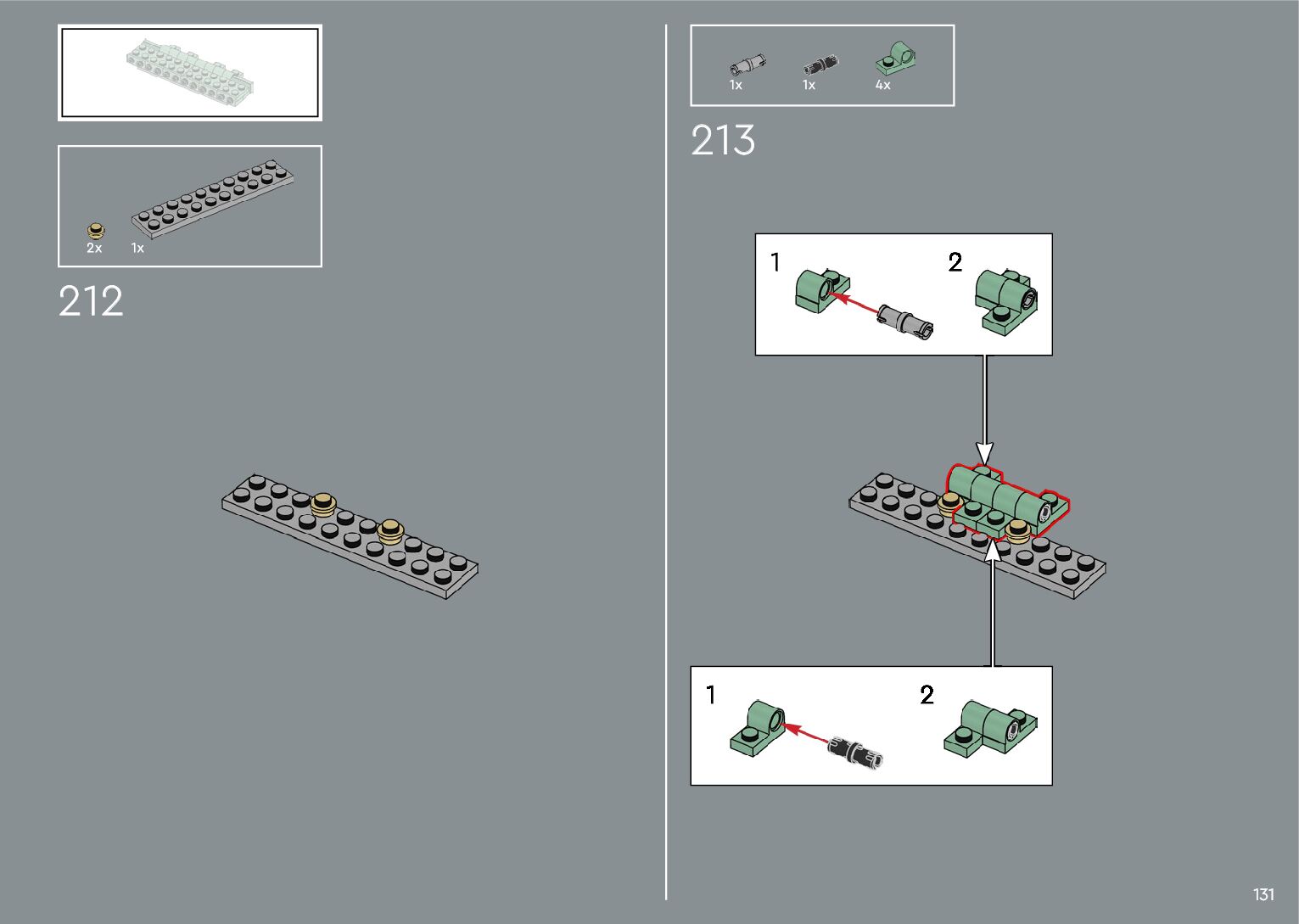 2x 1x

212

1x 1x 4x

213

1 2

1 2

131