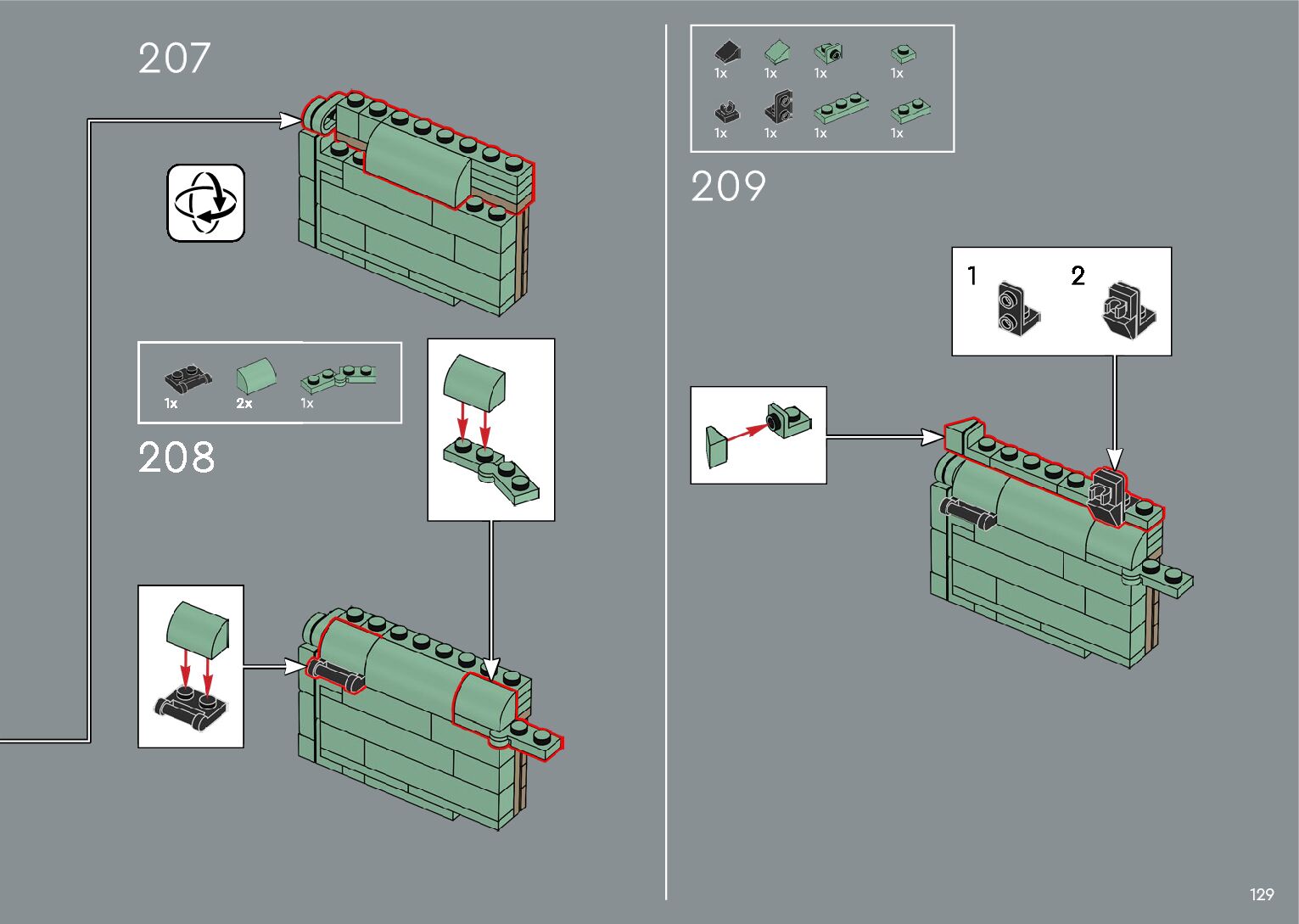 207

1x 2x 1x

208

1x 1x 1x 1x
1x 1x 1x 1x

209

1 2

129