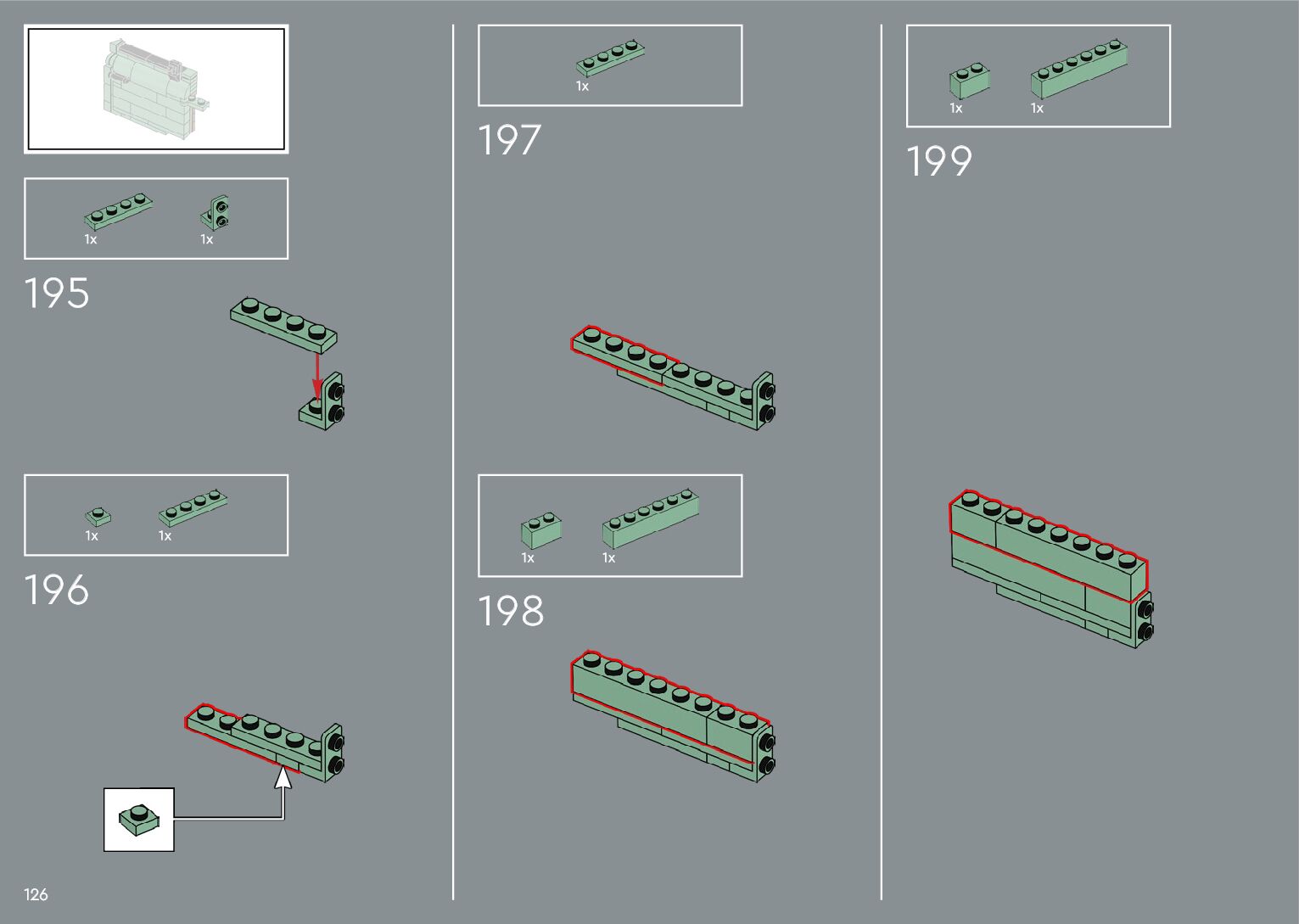 1x 1x

195

1x 1x

196

126

1x

197

1x 1x

198

1x 1x

199