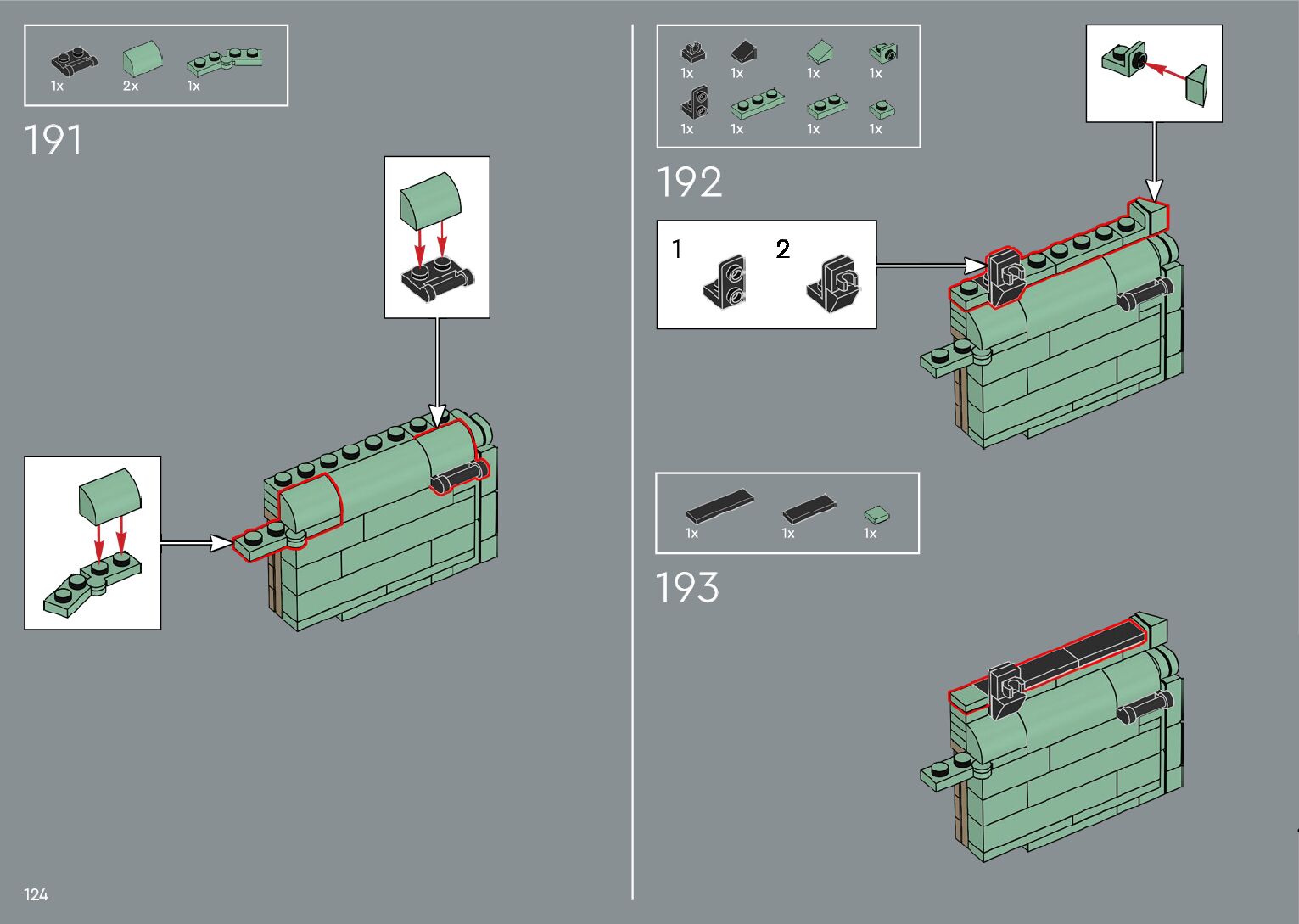 1x 2x 1x

191

1x 1x 1x 1x
1x 1x 1x 1x

192

1 2

1x 1x 1x

193

124