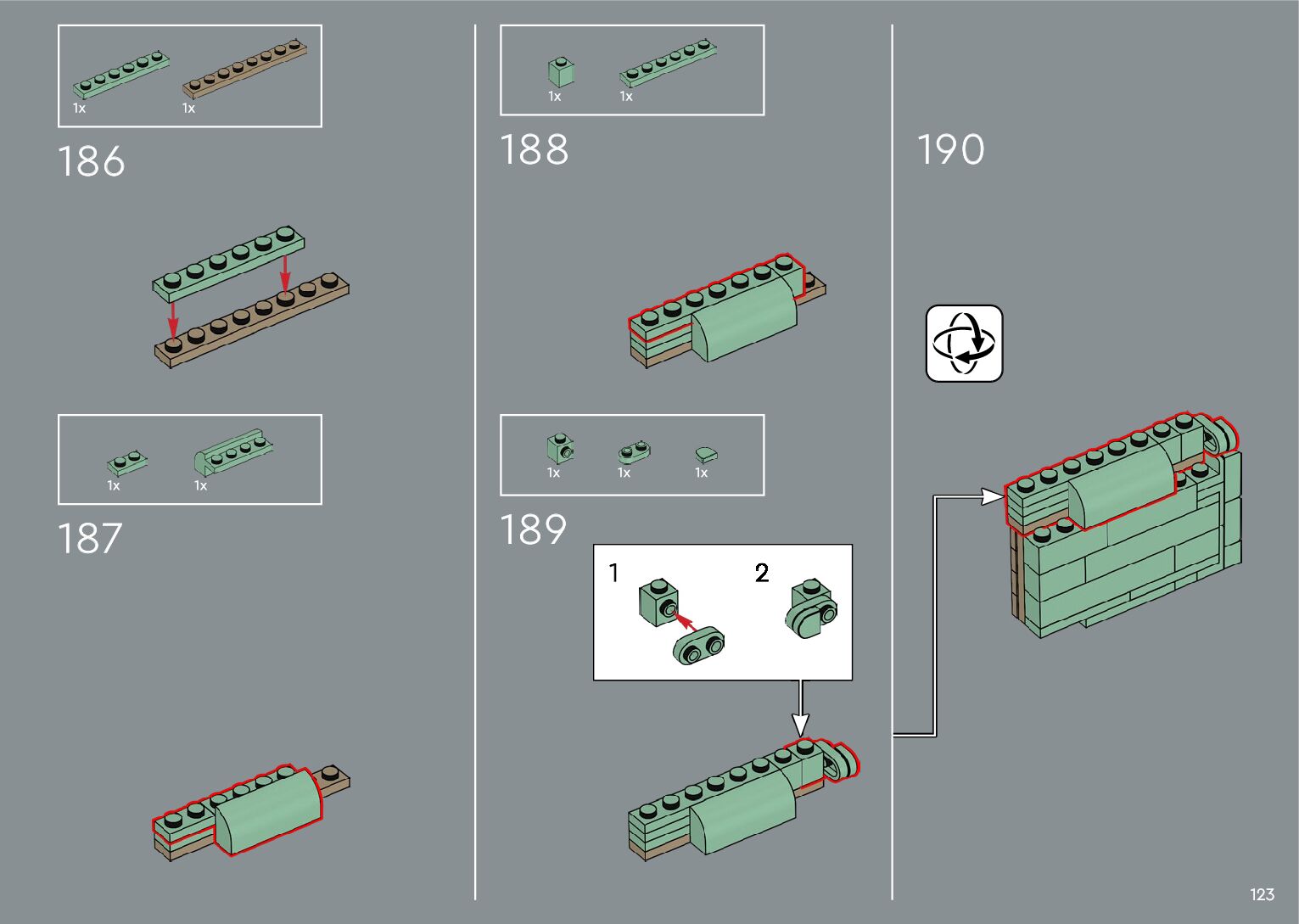 1x 1x

186

1x 1x

187

1x 1x

188

1x 1x 1x

189

1

2

190

123