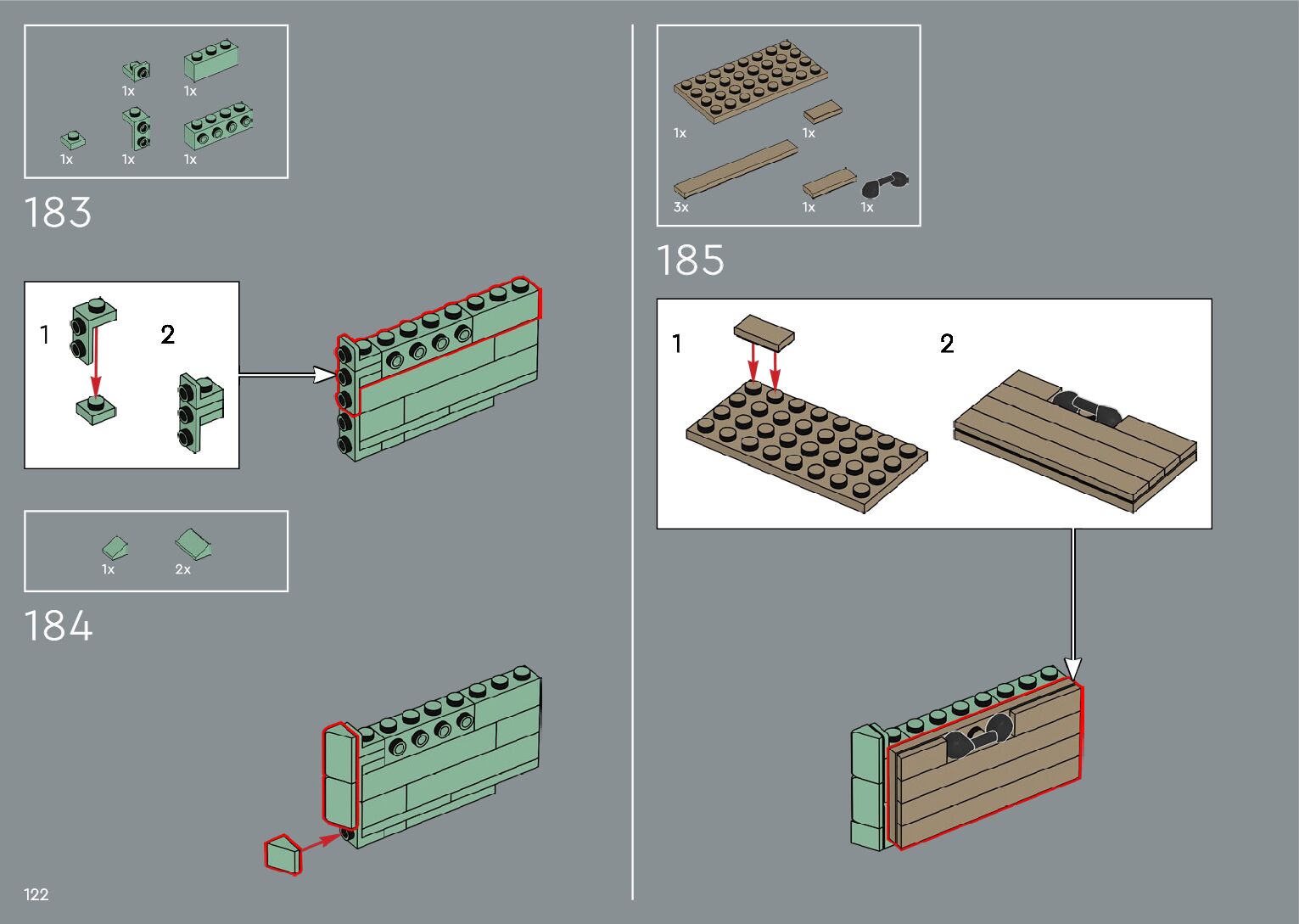 1x 1x

1x 1x 1x

183

1

2

1x 2x

184

122

1x 1x

3x 1x 1x

185

1

2