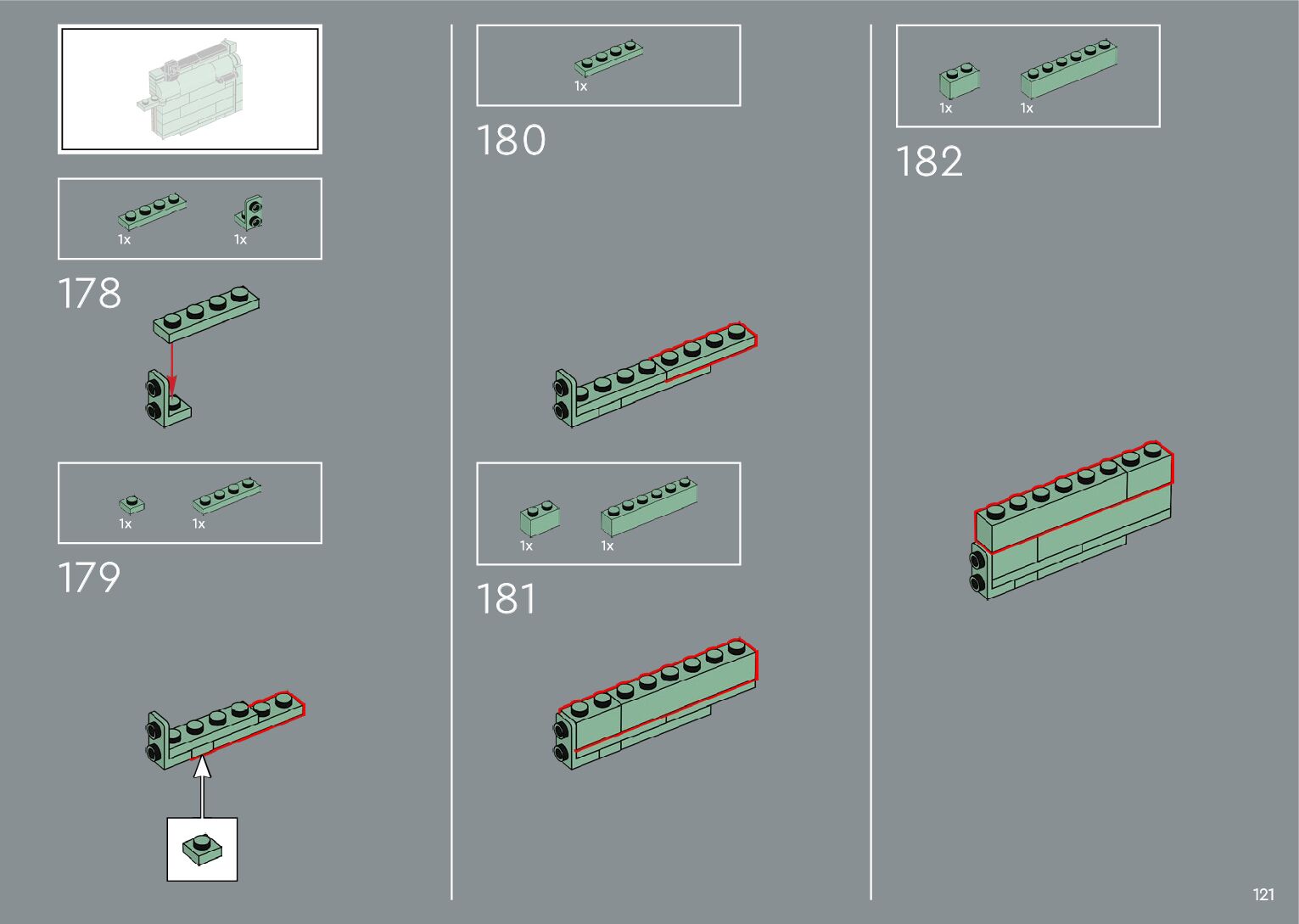 1x 1x

178

1x 1x

179

1x

180

1x 1x

181

1x 1x

182

121