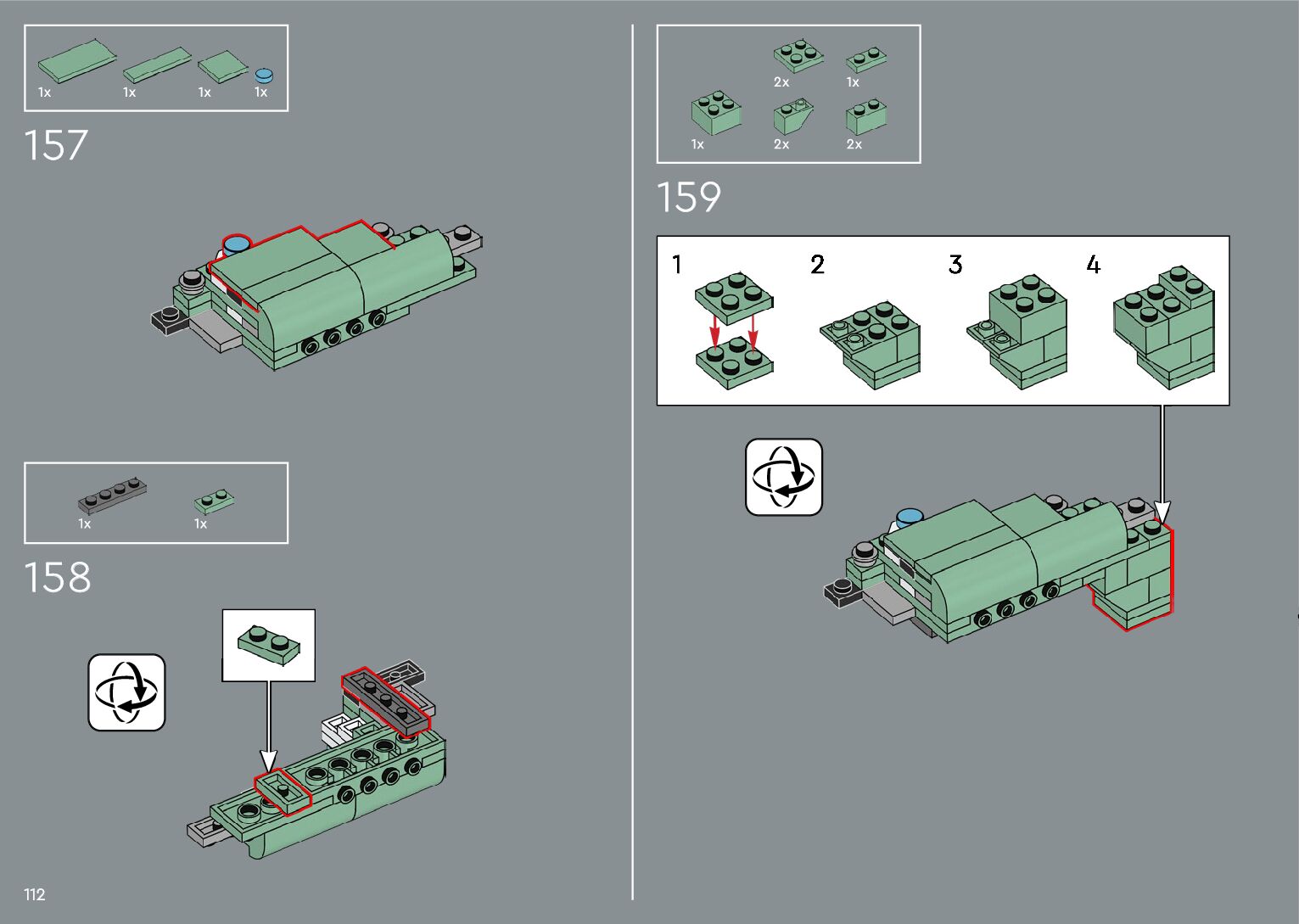 1x 1x 1x 1x

157

1x 1x

158

112

2x 1x

1x 2x 2x

159

1 2 3 4