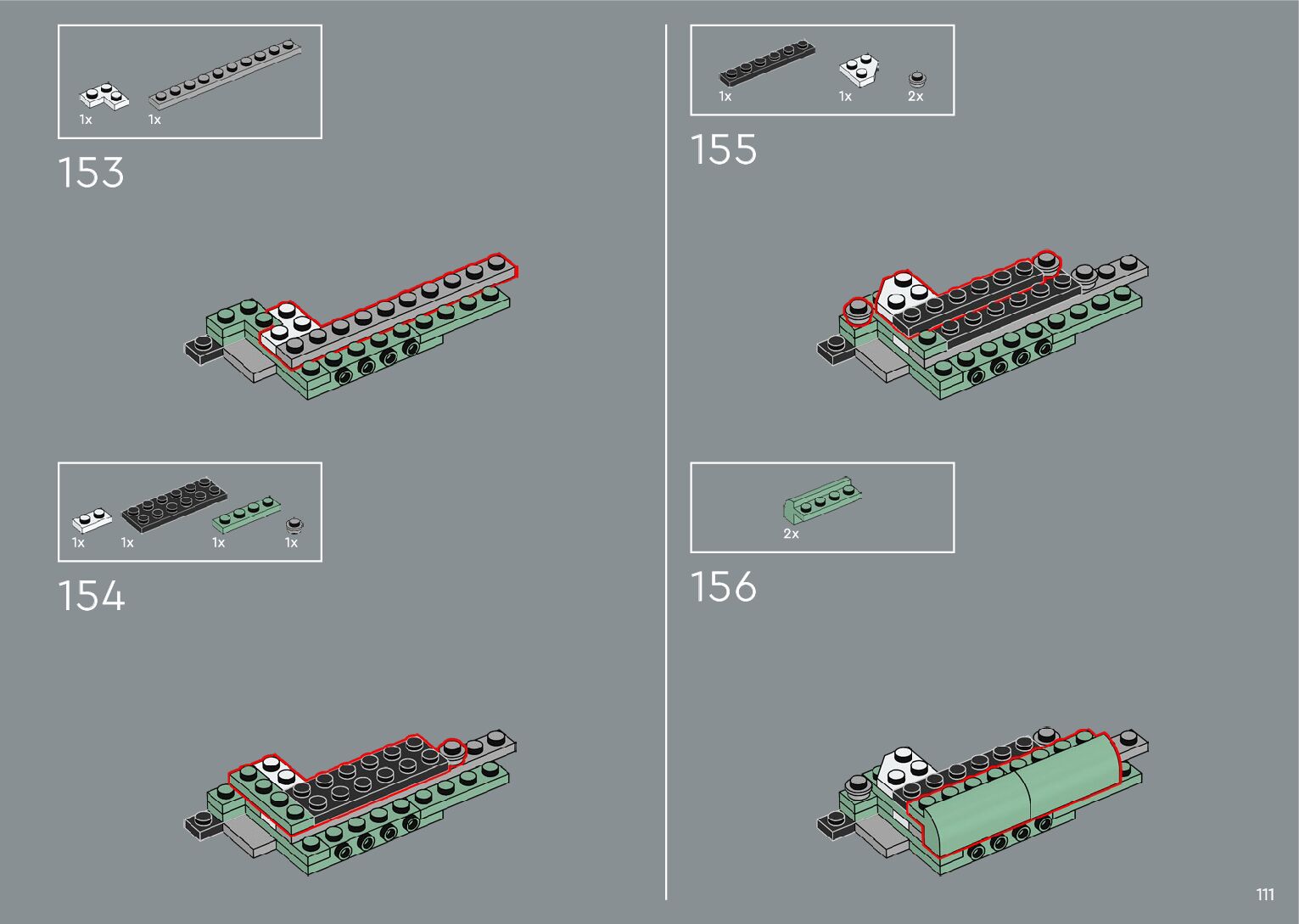 1x 1x

153

1x 1x 1x 1x

154

1x 1x 2x

155

2x

156

111