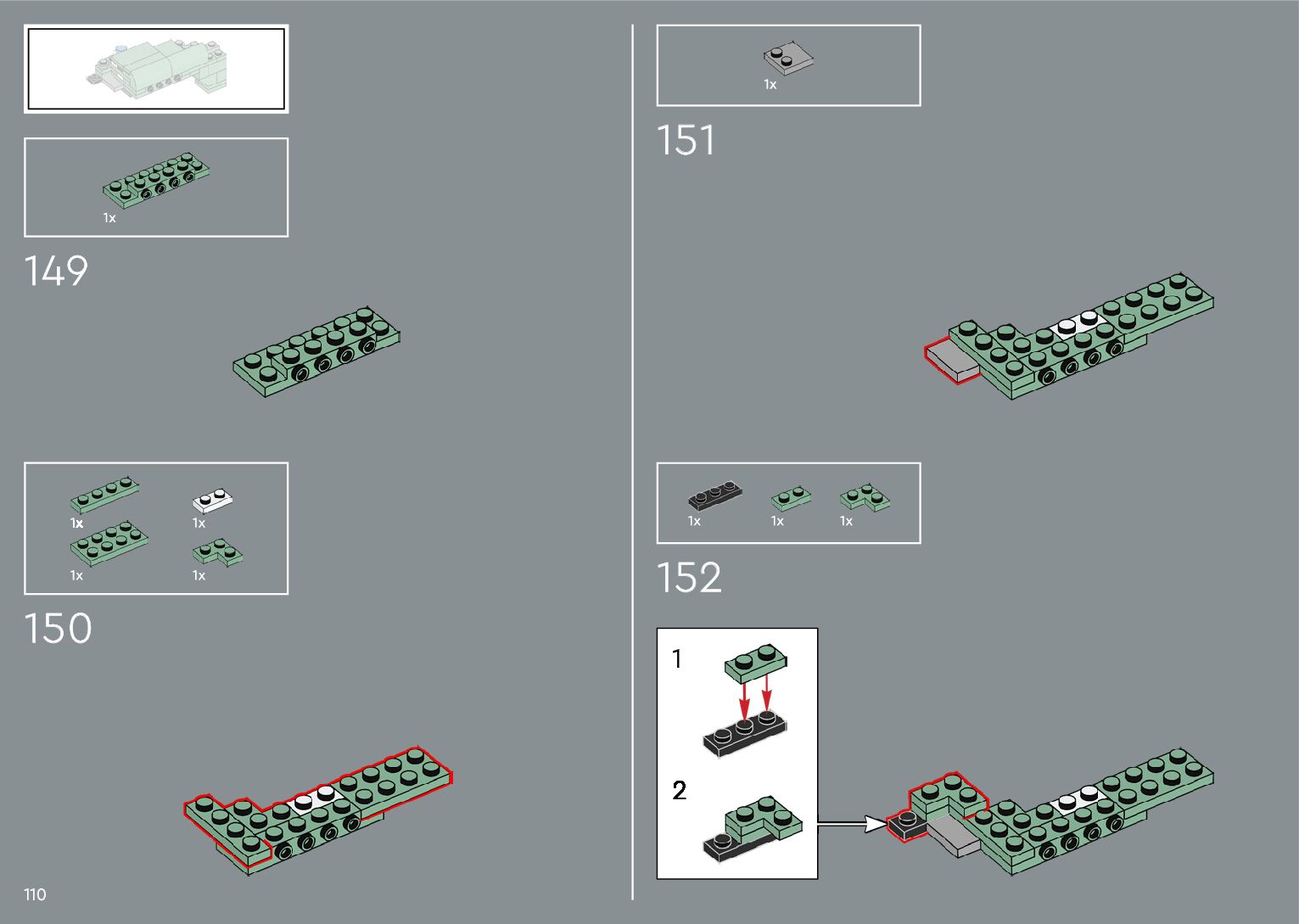 1x

149

1x

1x

1x

1x

150

110

1x

151

1x

1x

1x

152

1

2