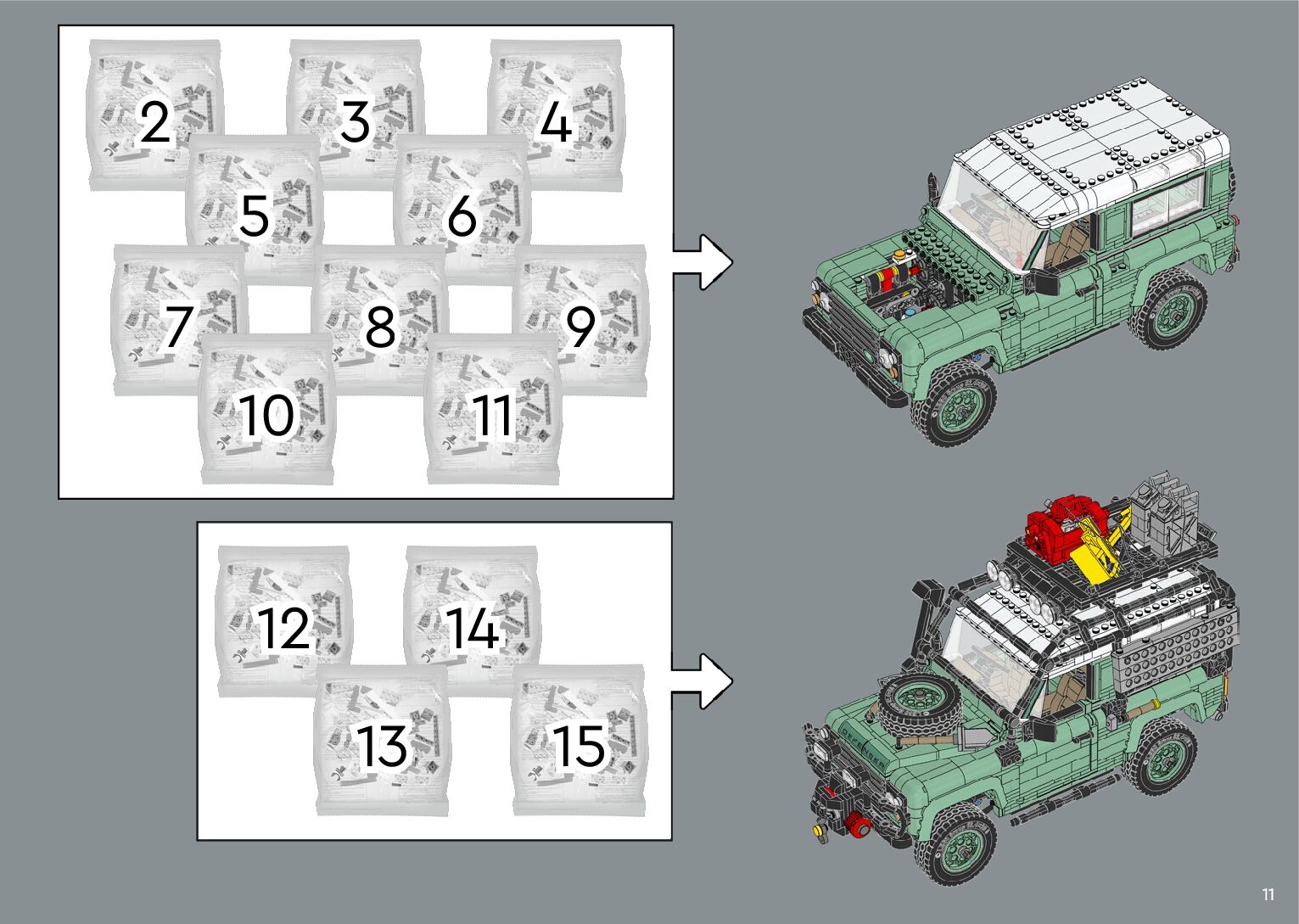 2
3
4
5
6
7
8
9
10
11

12
14
13
15

11