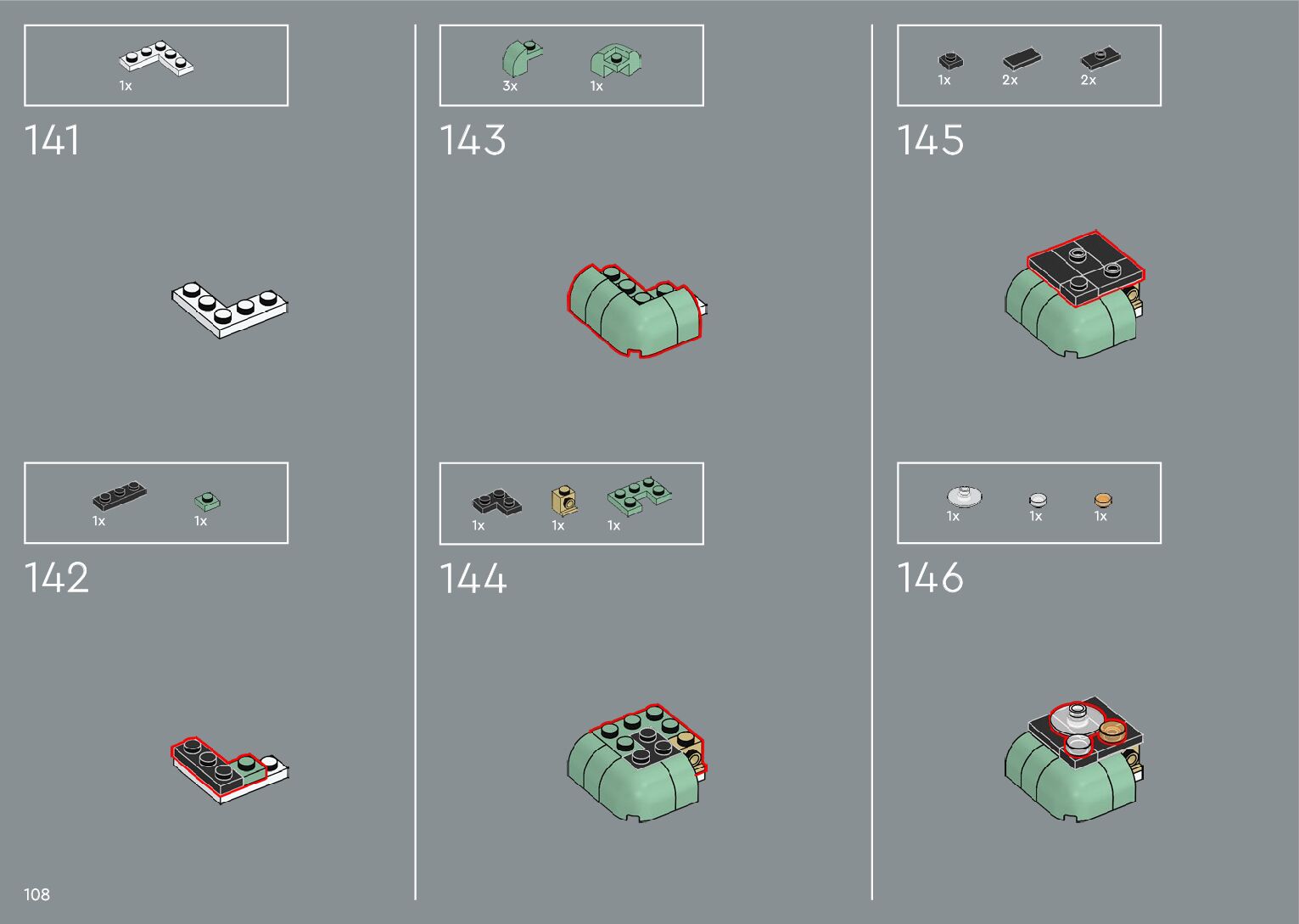 1x

141

1x 1x

142

3x 1x

143

1x 1x 1x

144

1x 2x 2x

145

1x 1x 1x

146

108