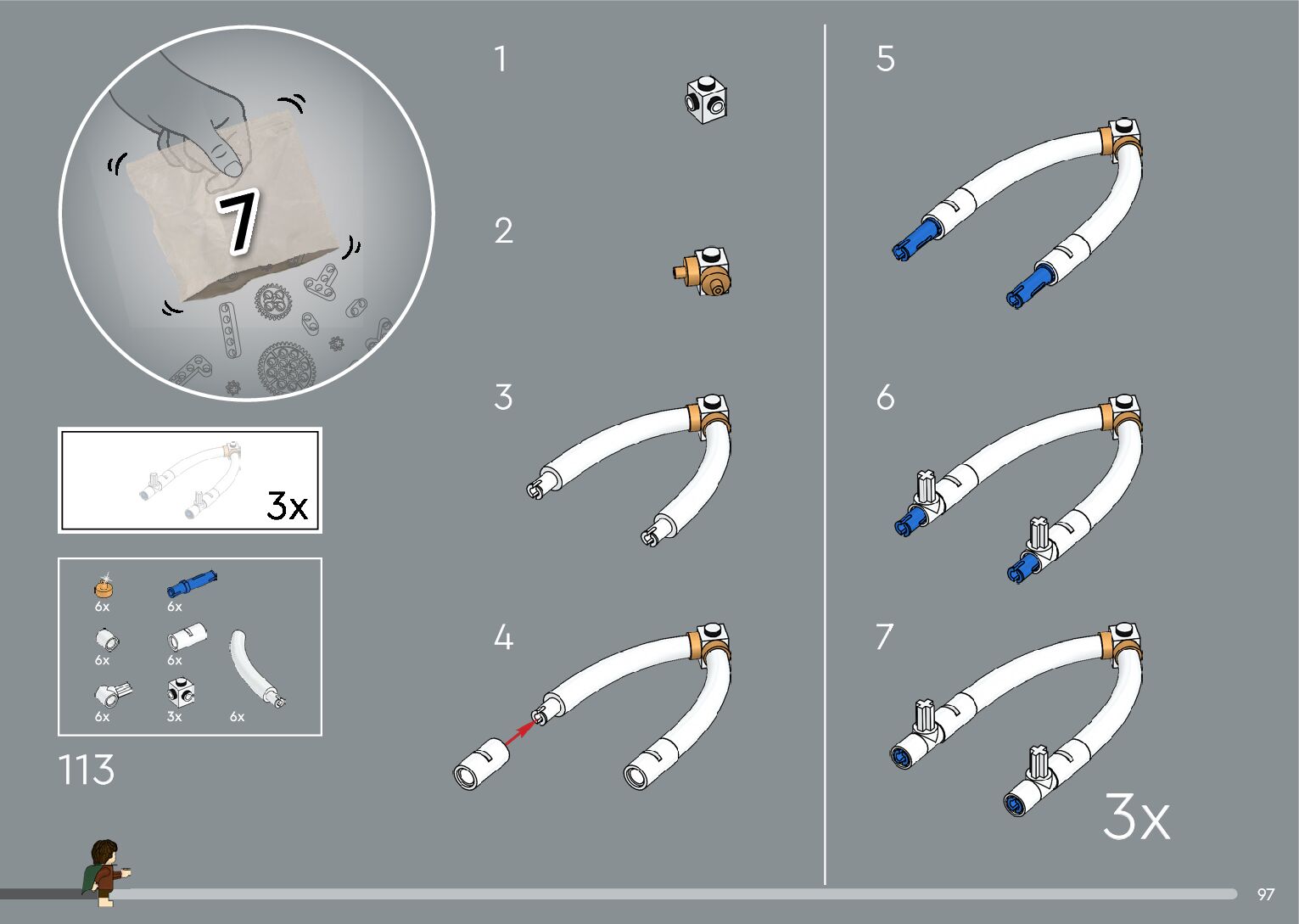 7

3x

6x
6x
6x
6x
6x
3x
6x

113

1
2
3
4
5
6
7
3x

97